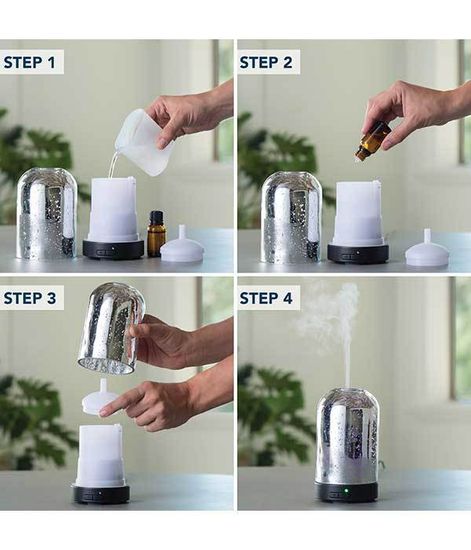 STEP 1

STEP 2

STEP 3

STEP 4