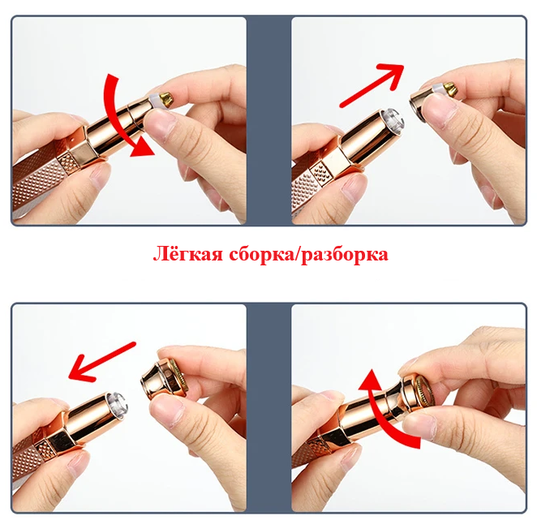 Лёгкая сборка/разборка