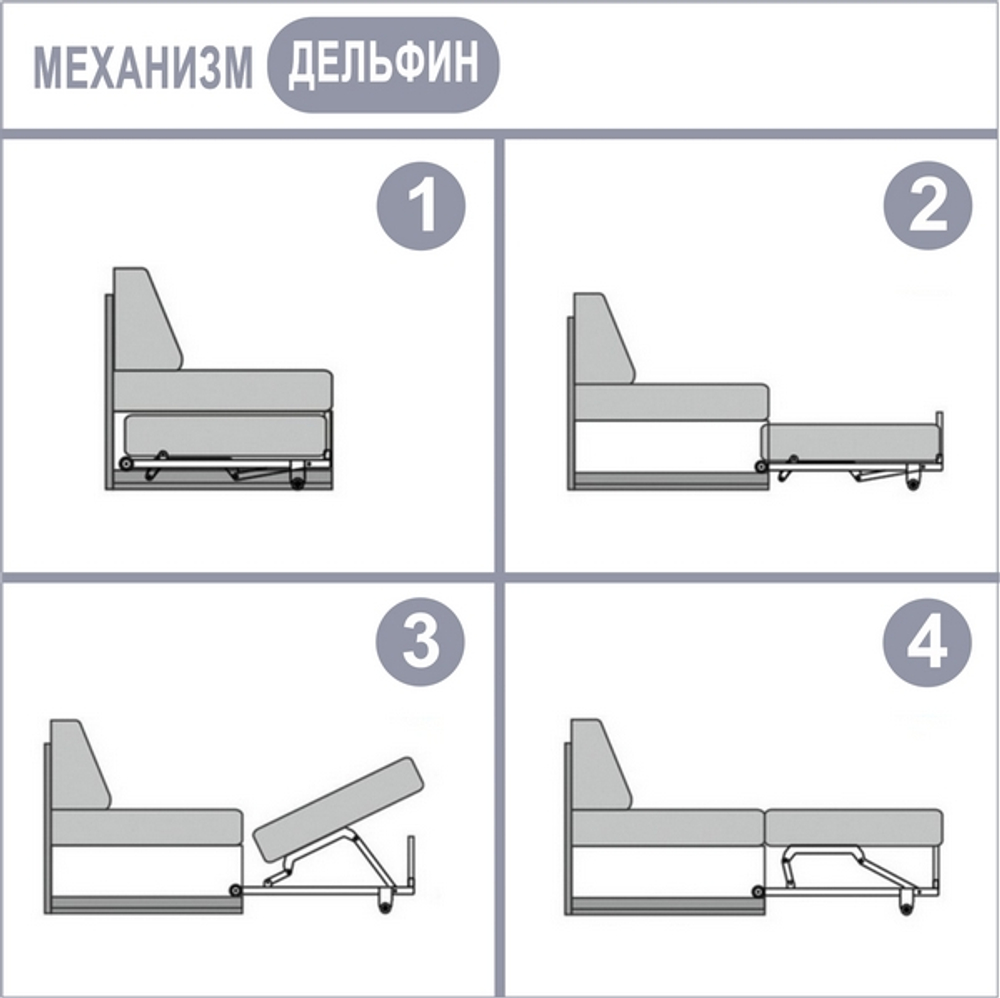 МЕХАНИЗМ ДЕЛЬФИН

1

2

3

4