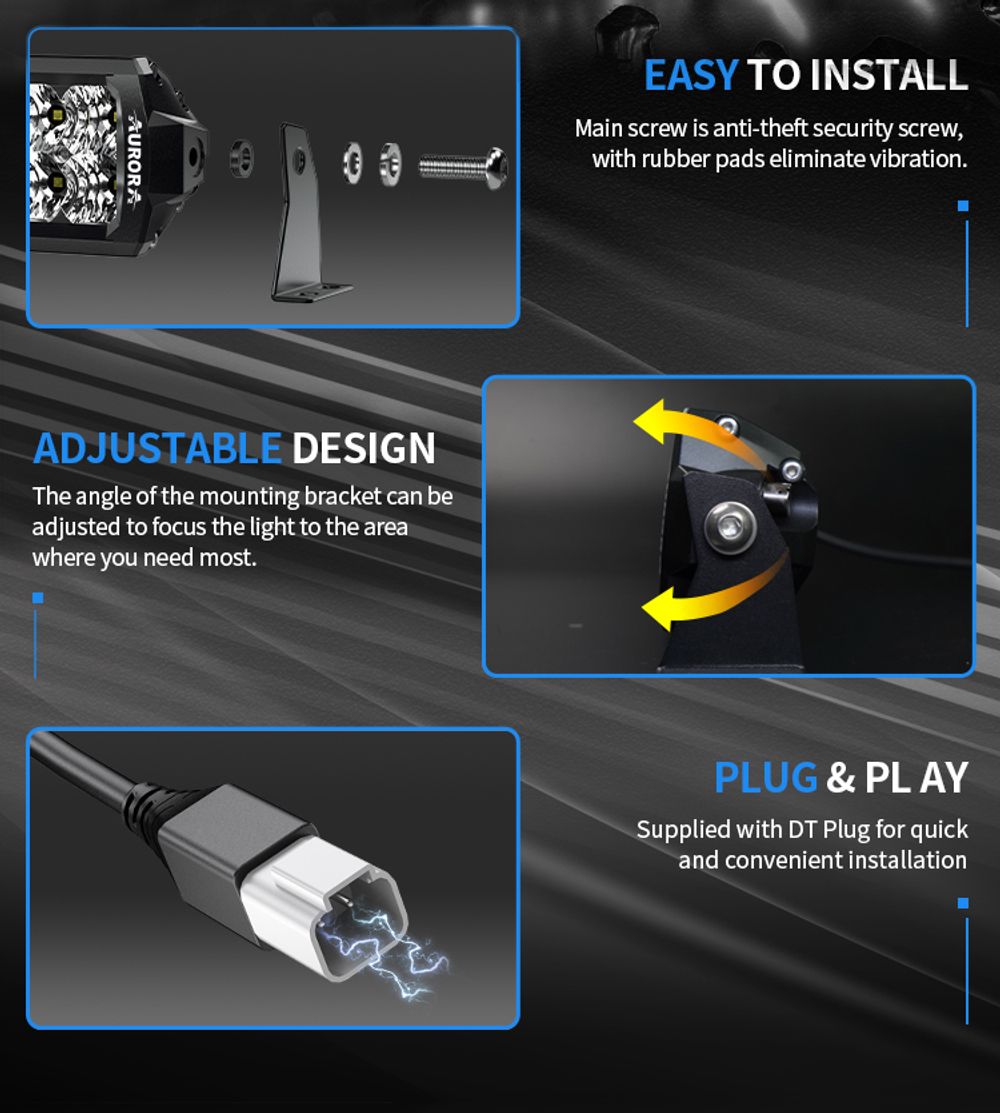 AURORA

EASY TO INSTALL

Main screw is anti-theft security screw, with rubber pads eliminate vibration.

ADJUSTABLE DESIGN

The angle of the mounting bracket can be adjusted to focus the light to the area where you need most.

PLUG & PL AY

Supplied with DT Plug for quick and convenient installation