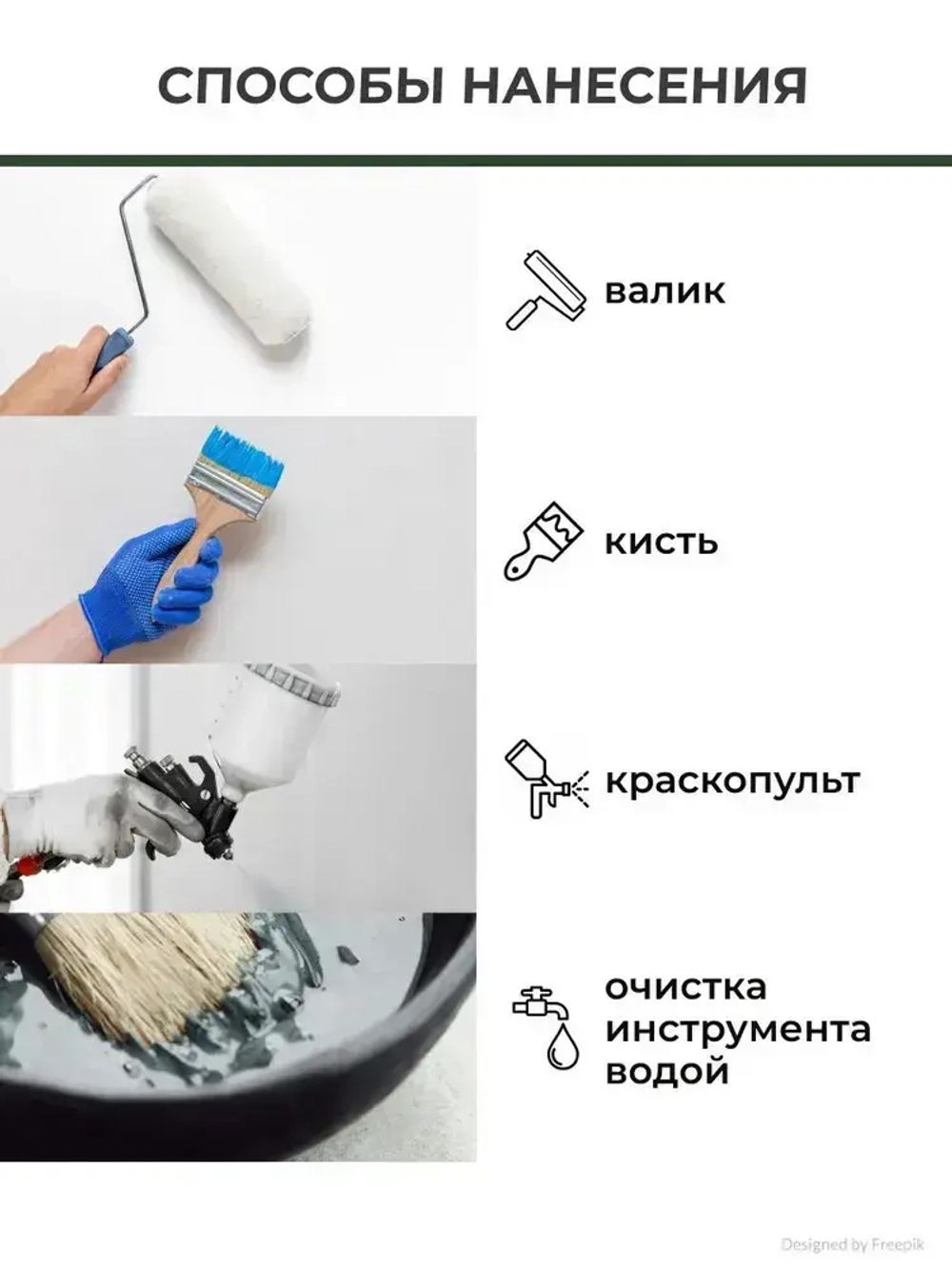 СПОСОБЫ НАНЕСЕНИЯ

валик

кисть

краскопульт

очистка инструмента водой

Designed by Freepik