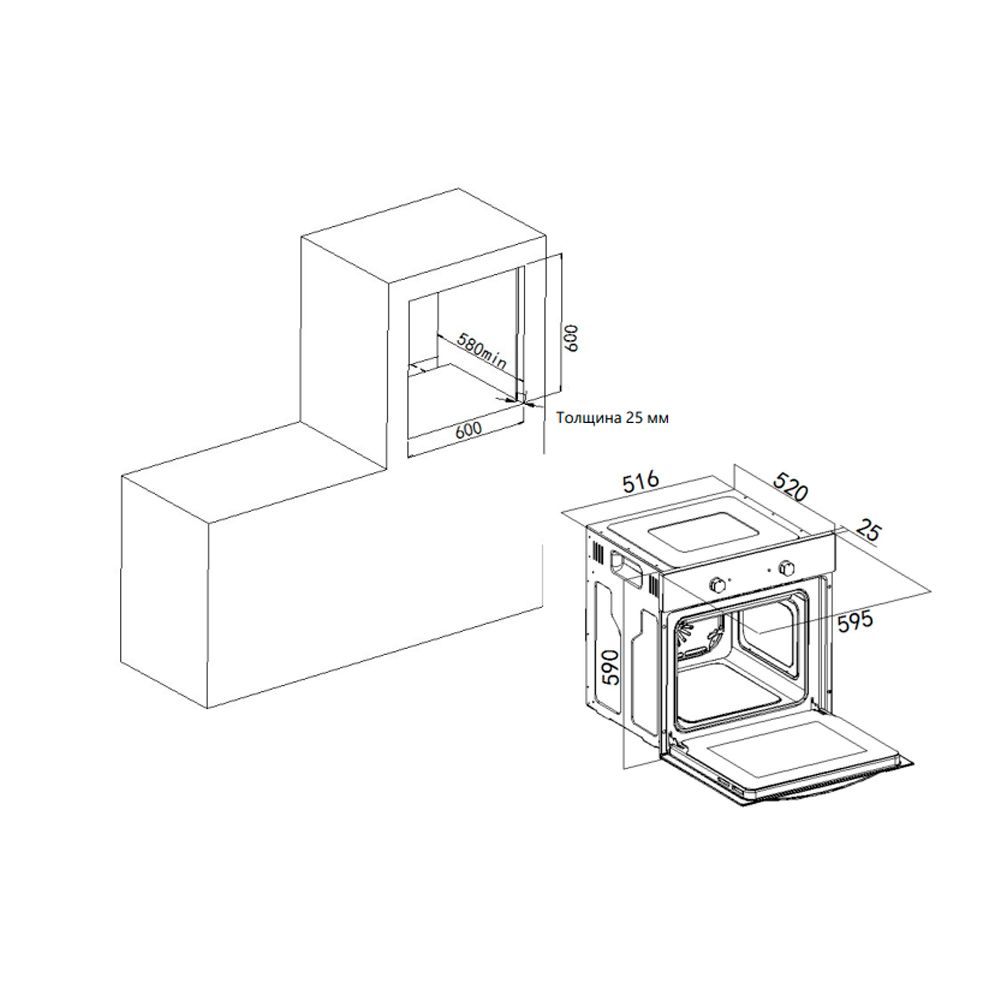 580min
600
600
Толщина 25 мм
516
520
25
595
590