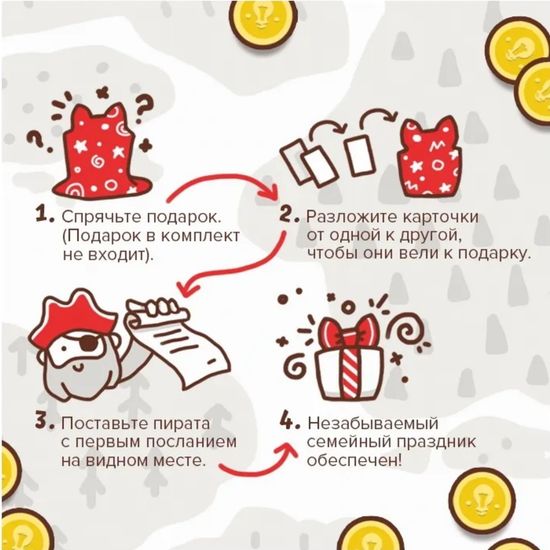 1. Спрячьте подарок. (Подарок в комплект не входит).

2. Разложите карточки от одной к другой, чтобы они вели к подарку.

3. Поставьте пирата с первым посланием на видном месте.

4. Незабываемый семейный праздник обеспечен!