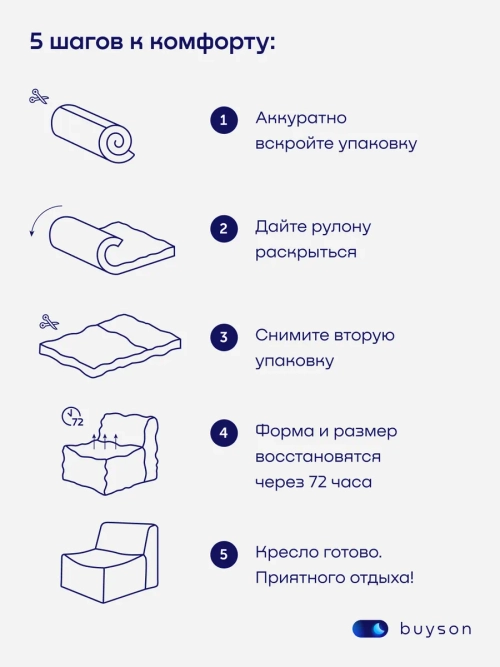 5 шагов к комфорту:

1 Аккуратно вскройте упаковку

2 Дайте рулону раскрыться

3 Снимите вторую упаковку

72

4 Форма и размер восстановятся через 72 часа

5 Кресло готово. Приятного отдыха!

buyson