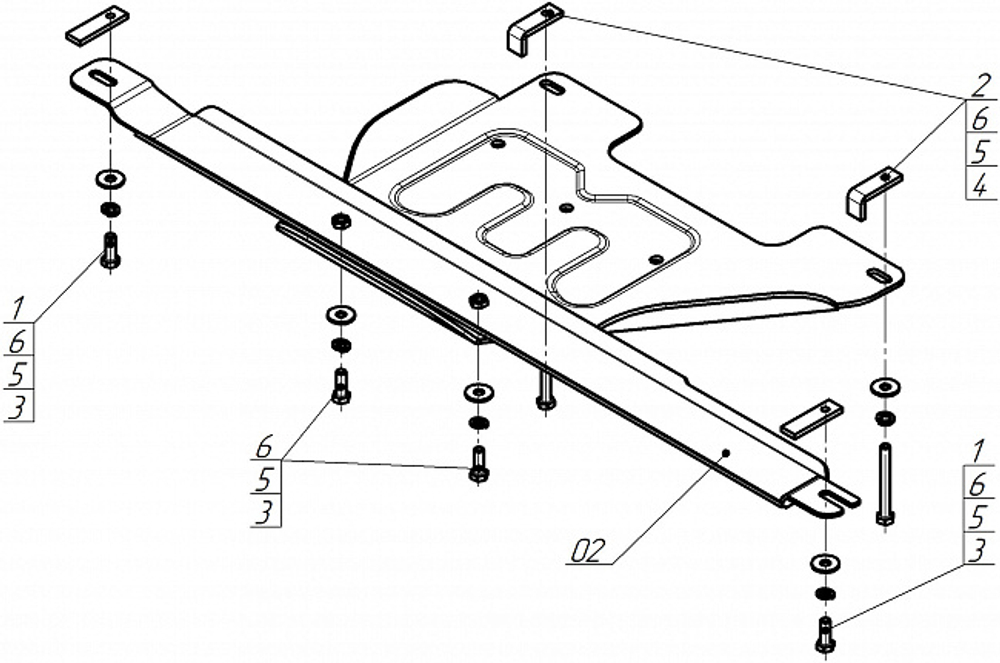 2
6
5
4

1
6
5
3

6
5
3

02

1
6
5
3