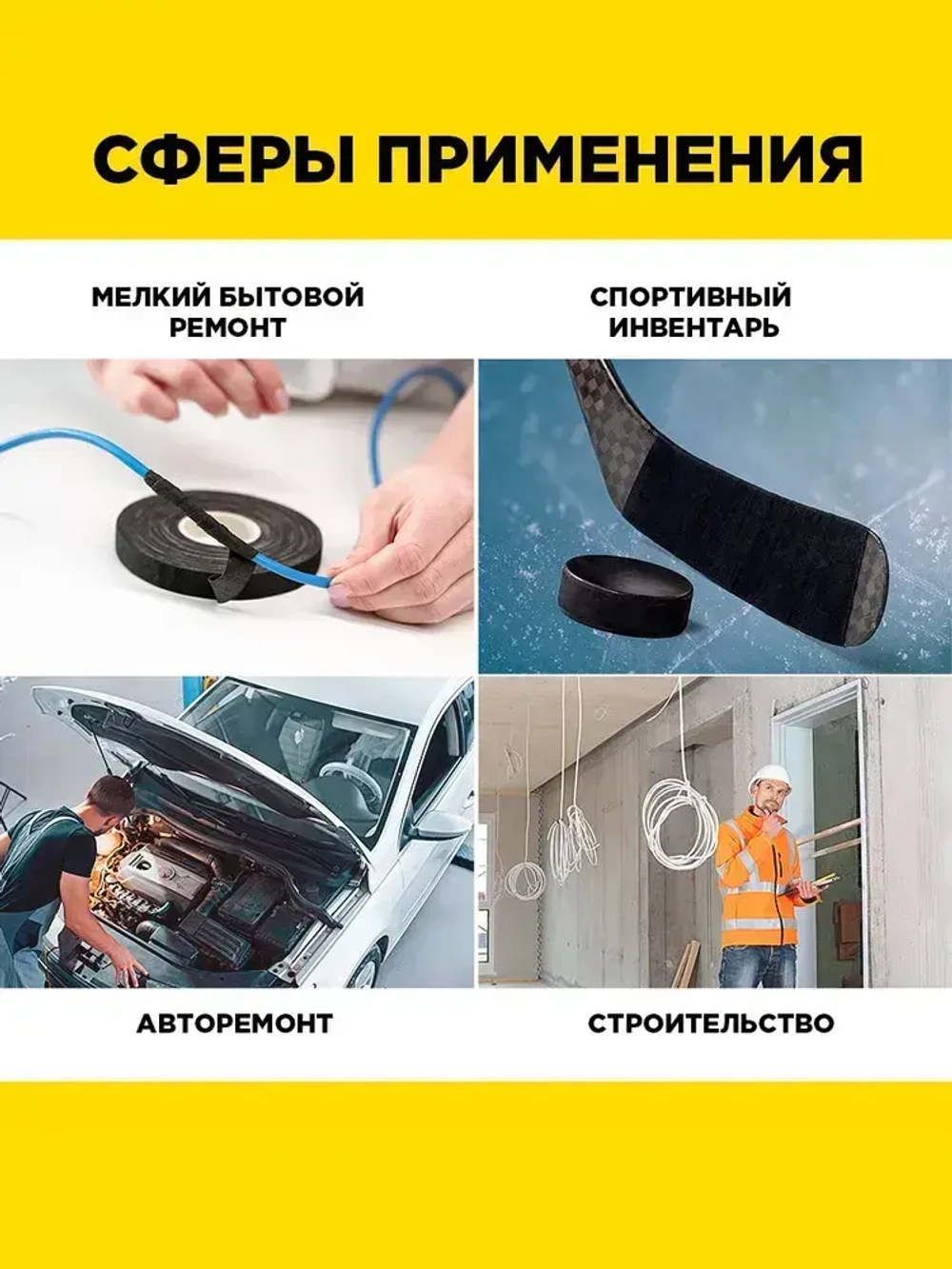 СФЕРЫ ПРИМЕНЕНИЯ

МЕЛКИЙ БЫТОВОЙ РЕМОНТ

СПОРТИВНЫЙ ИНВЕНТАРЬ

АВТОРЕМОНТ

СТРОИТЕЛЬСТВО