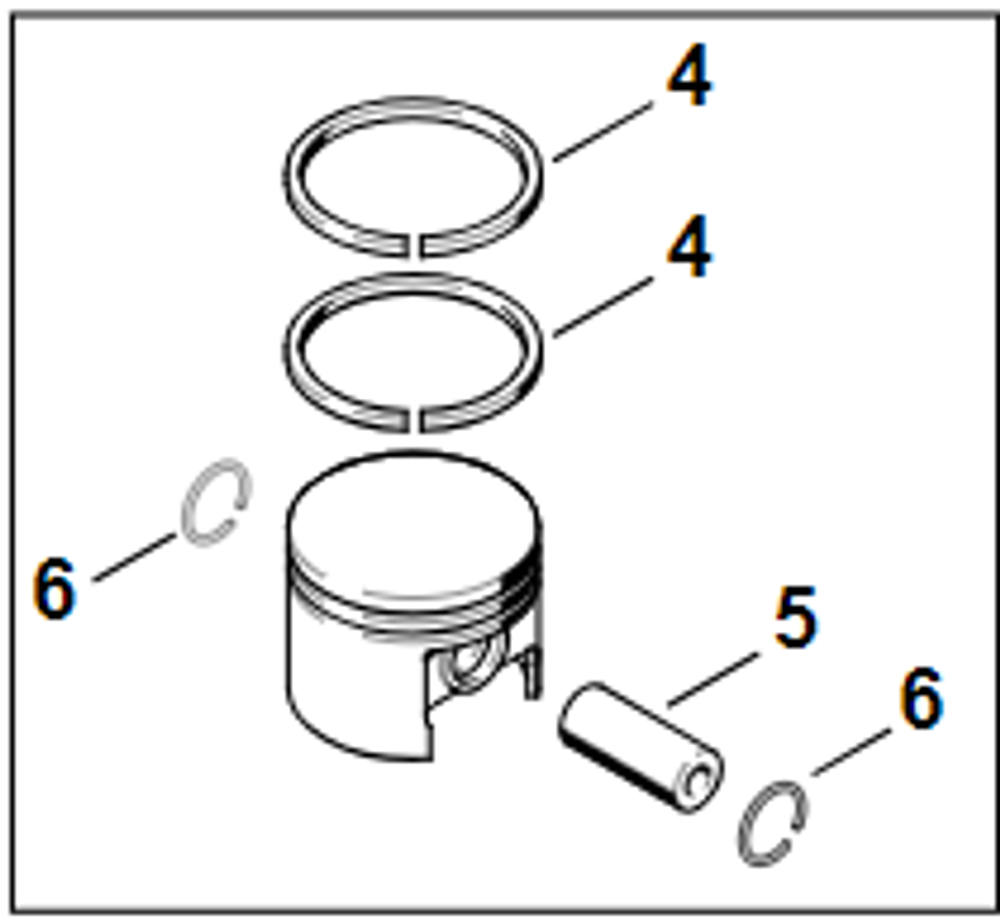 4
4
6
5
6