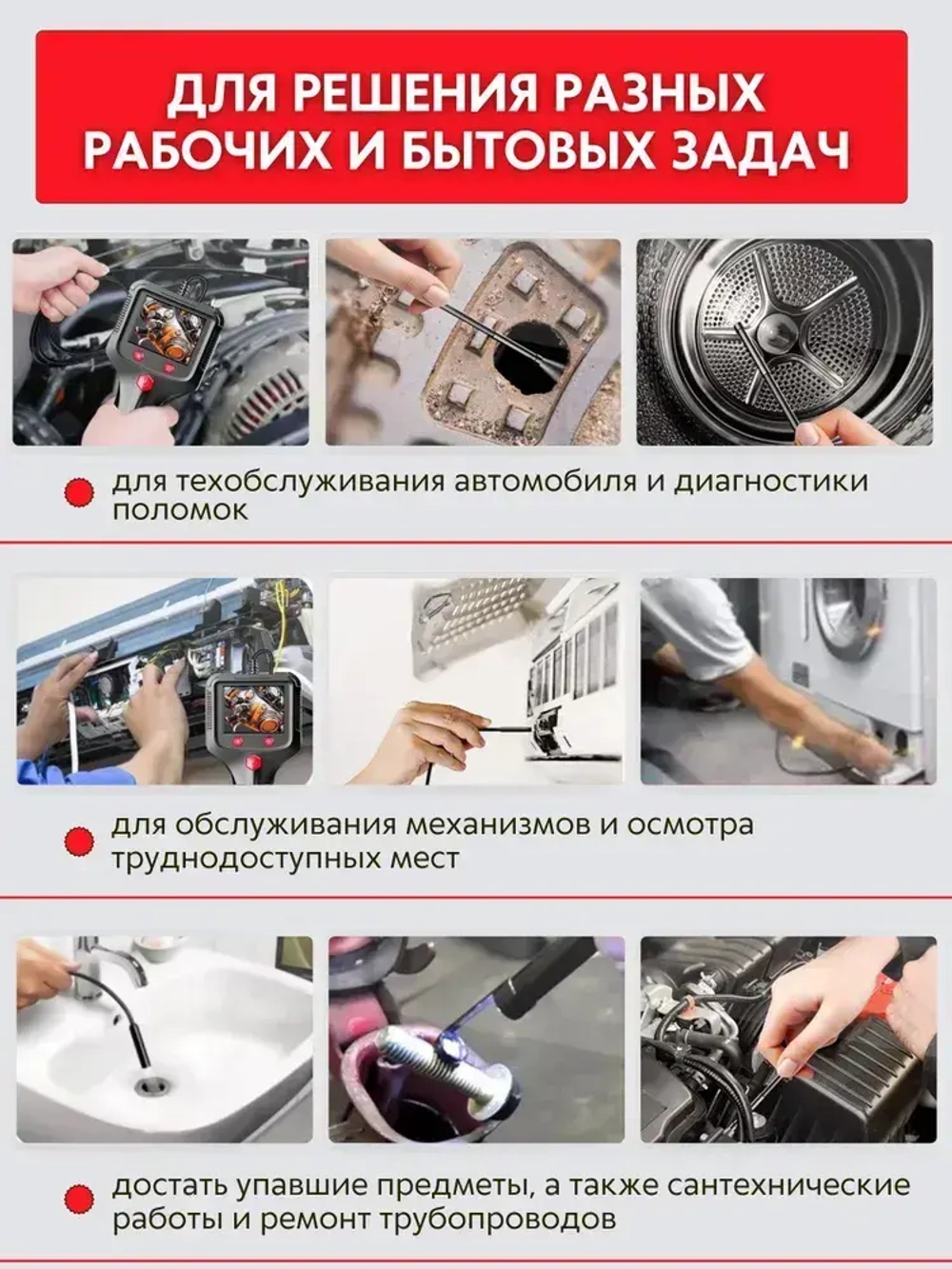 ДЛЯ РЕШЕНИЯ РАЗНЫХ РАБОЧИХ И БЫТОВЫХ ЗАДАЧ

для техобслуживания автомобиля и диагностики поломок

для обслуживания механизмов и осмотра труднодоступных мест

достать упавшие предметы, а также сантехнические работы и ремонт трубопроводов