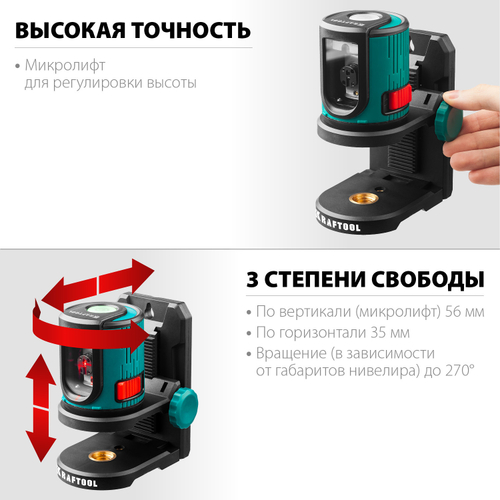 ВЫСОКАЯ ТОЧНОСТЬ

• Микролифт для регулировки высоты

KRAFTOOL

3 СТЕПЕНИ СВОБОДЫ

• По вертикали (микролифт) 56 мм
• По горизонтали 35 мм
• Вращение (в зависимости от габаритов нивелира) до 270°

KRAFTOOL