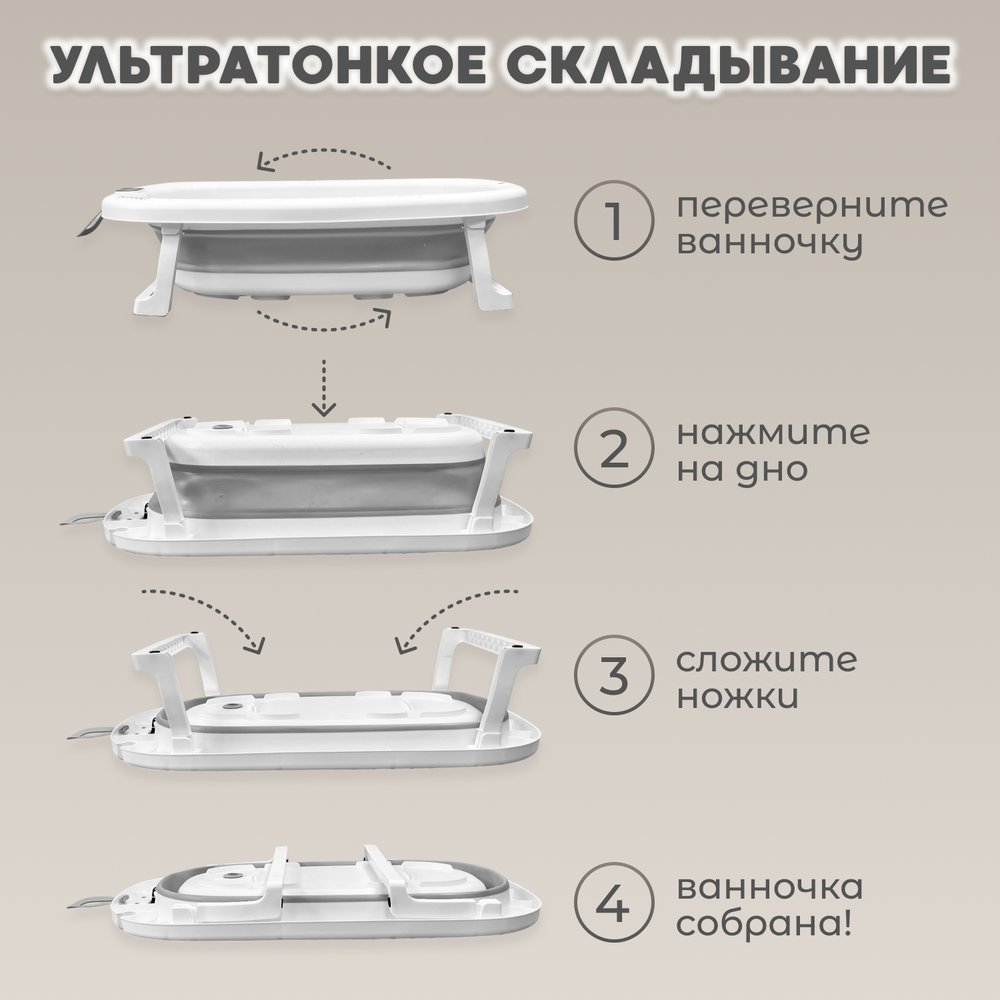 УЛЬТРАТОНКОЕ СКЛАДЫВАНИЕ

1 переверните ванночку

2 нажмите на дно

3 сложите ножки

4 ванночка собрана!