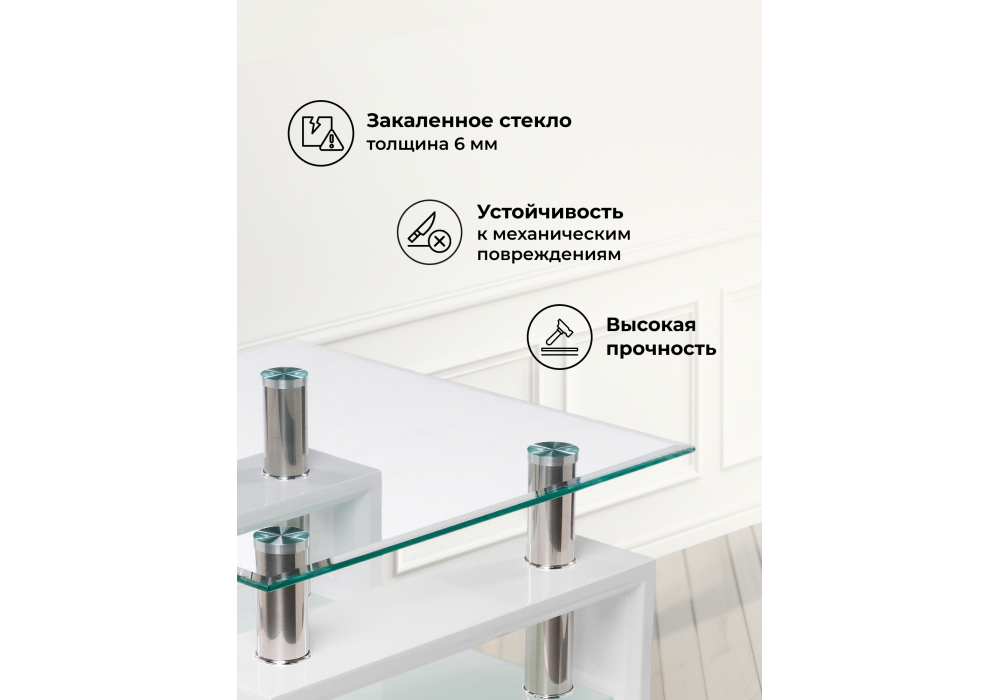 Закаленное стекло
толщина 6 мм

Устойчивость
к механическим
повреждениям

Высокая
прочность