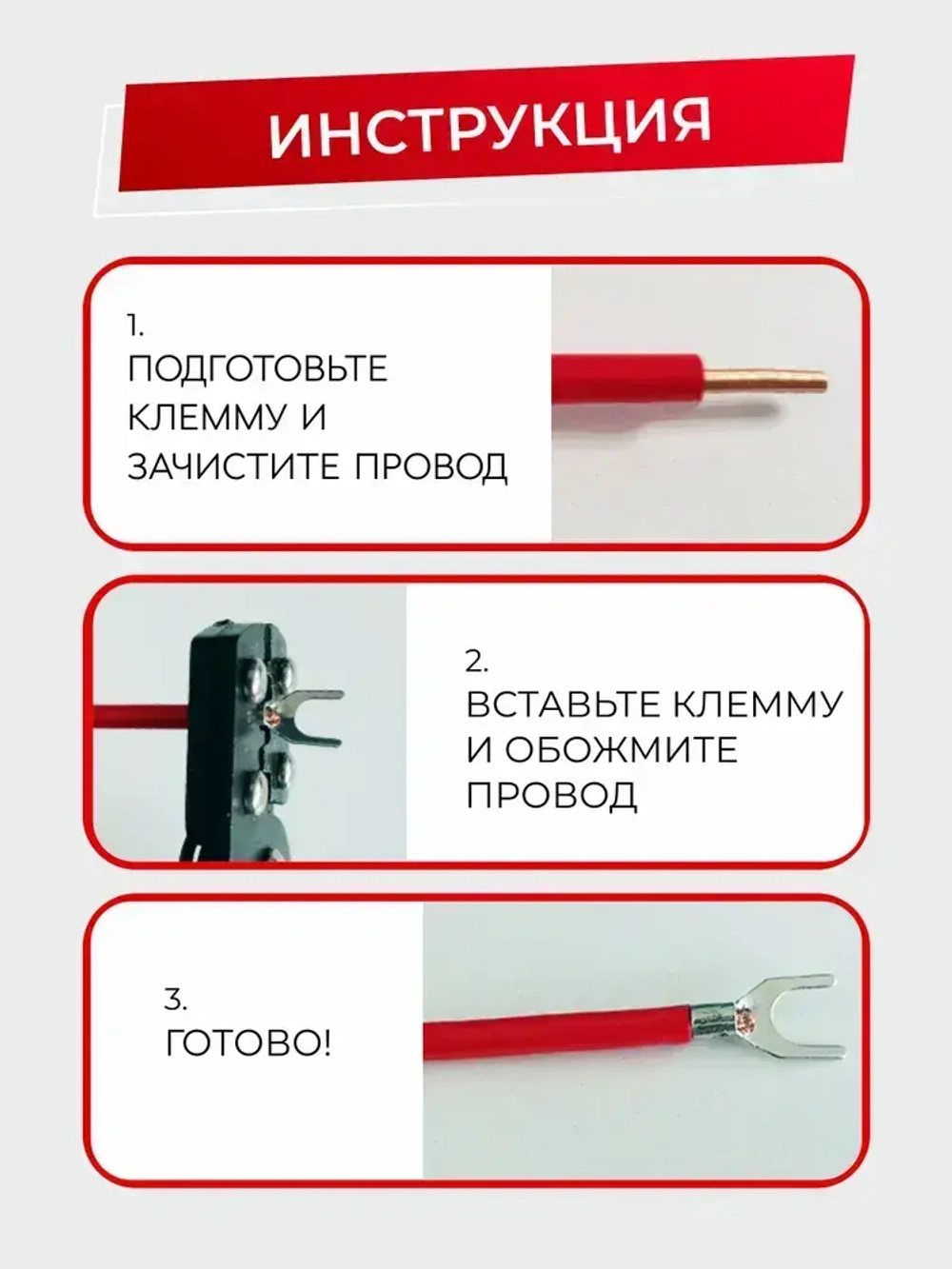 ИНСТРУКЦИЯ

1.
ПОДГОТОВЬТЕ КЛЕММУ И ЗАЧИСТИТЕ ПРОВОД

2.
ВСТАВЬТЕ КЛЕММУ И ОБОЖМИТЕ ПРОВОД

3.
ГОТОВО!