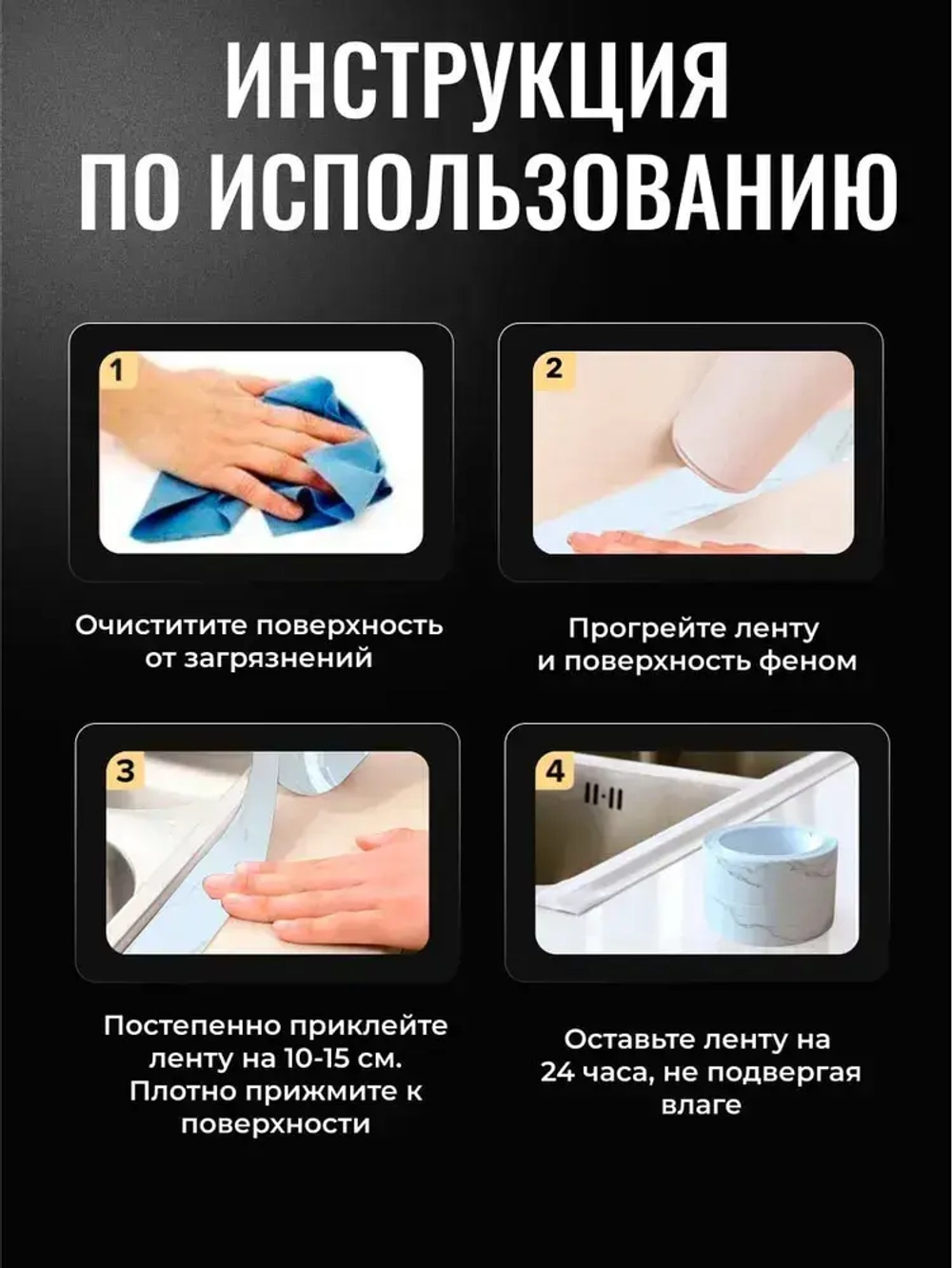 ИНСТРУКЦИЯ ПО ИСПОЛЬЗОВАНИЮ

1

Очиститите поверхность от загрязнений

2

Прогрейте ленту и поверхность феном

3

Постепенно приклейте ленту на 10-15 см. Плотно прижмите к поверхности

4

Оставьте ленту на 24 часа, не подвергая влаге