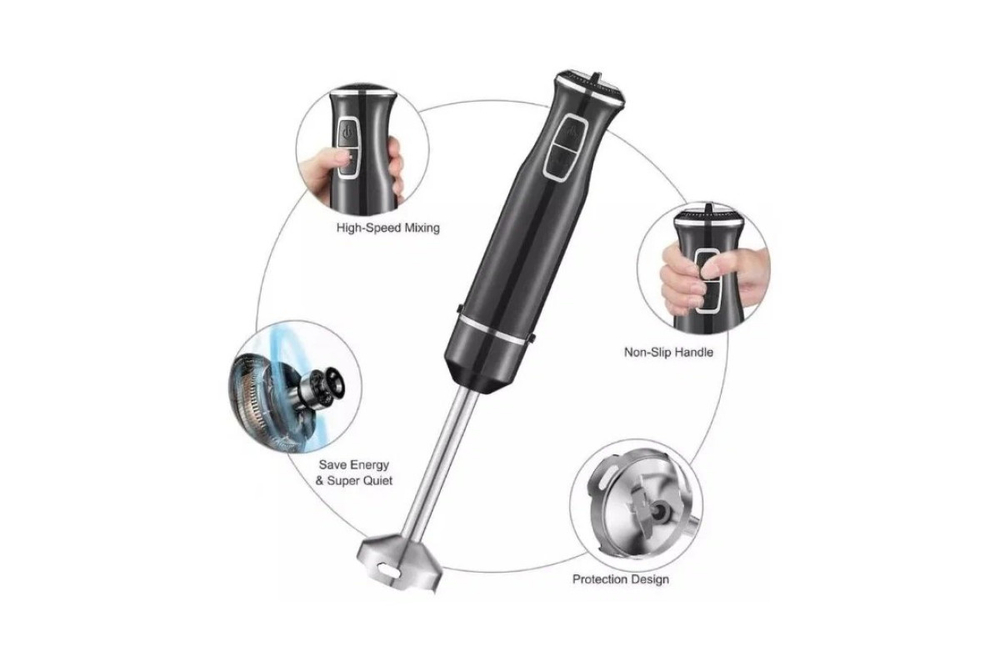 High-Speed Mixing

Non-Slip Handle

Save Energy
& Super Quiet

Protection Design