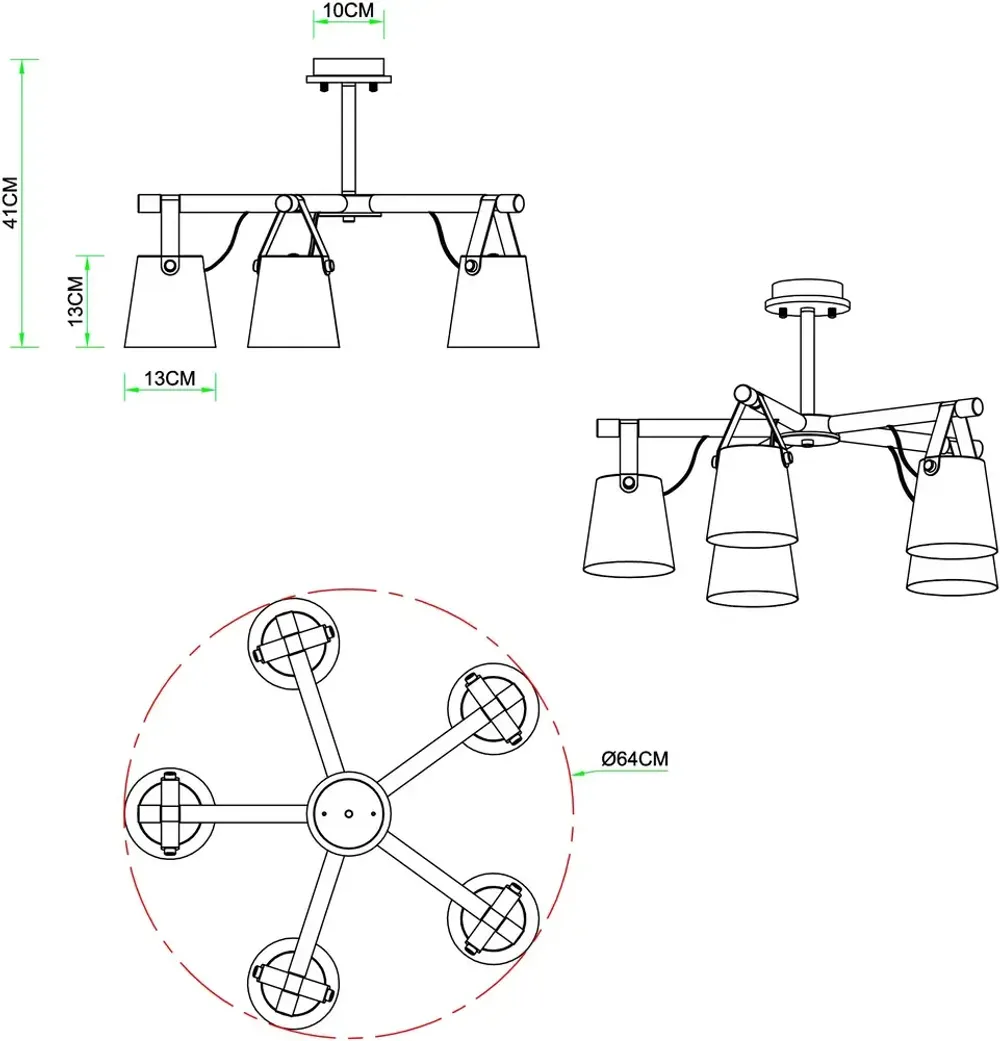 10CM
41CM
13CM
13CM
Ø64CM