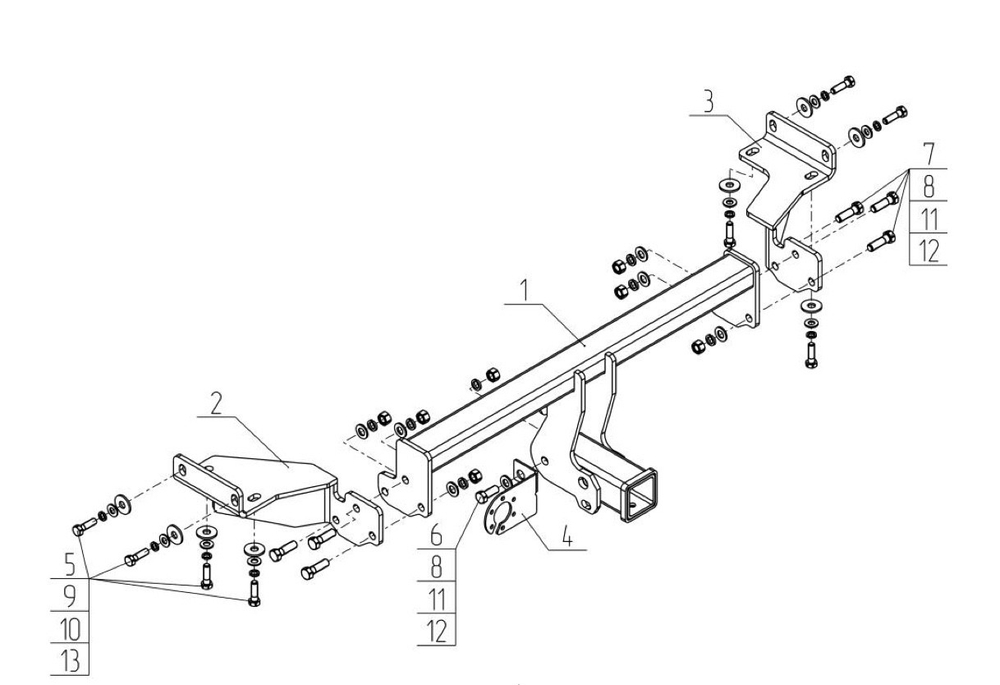 3
7
8
11
12
1
2
6
8
11
12
4
5
9
10
13