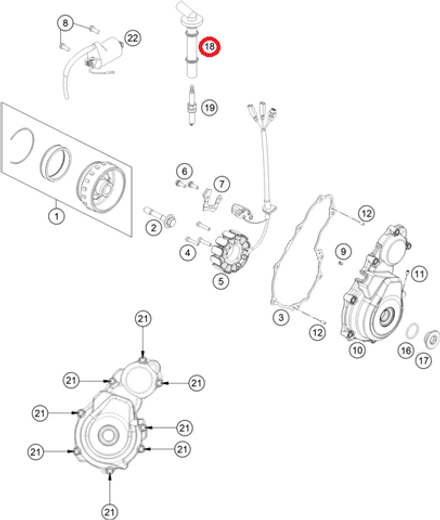 8
22
18
19
1
6
7
2
4
5
12
9
11
3
12
10
16
17
21
21
21
21
21
21
21
21