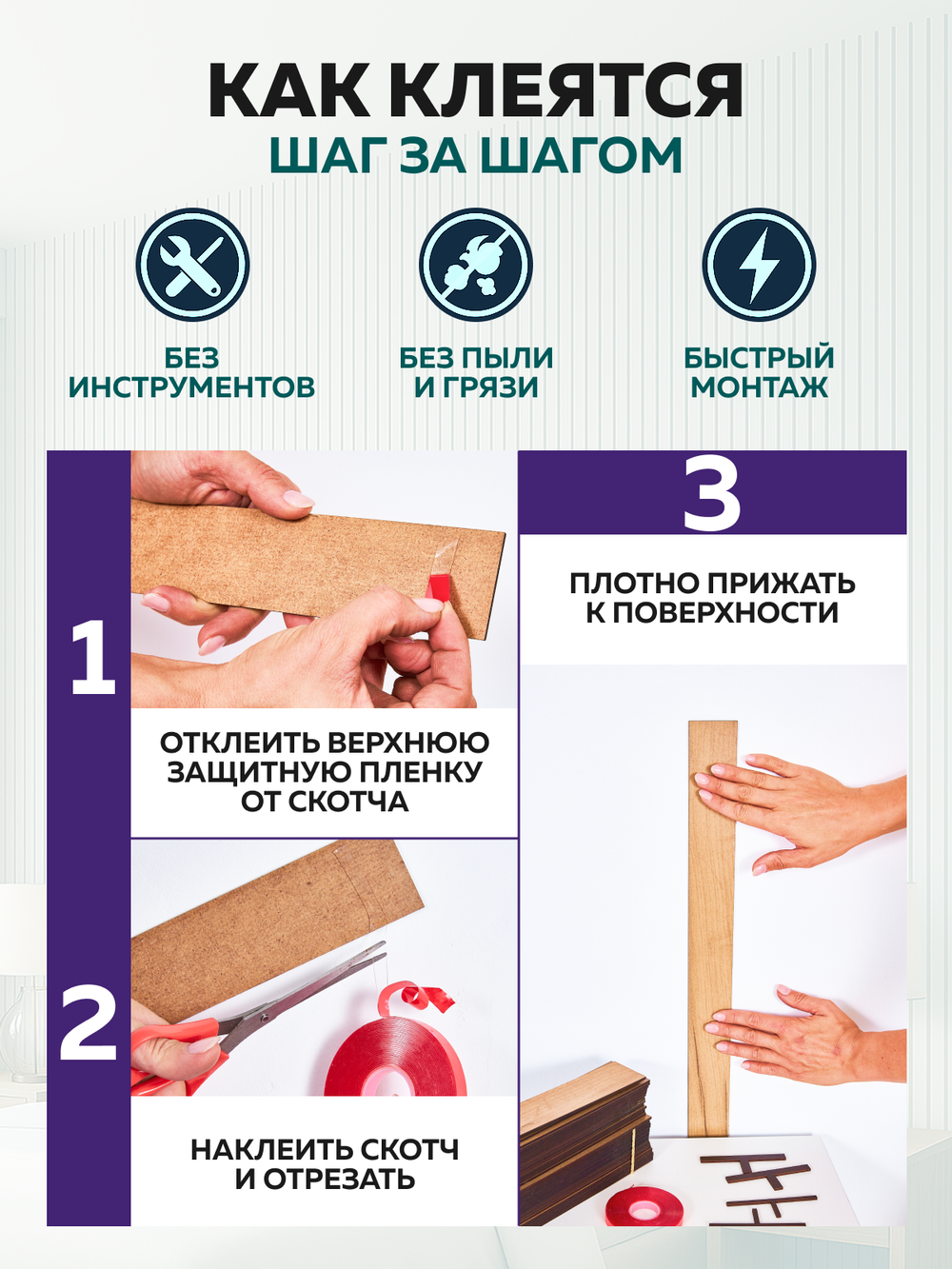 КАК КЛЕЯТСЯ
ШАГ ЗА ШАГОМ

БЕЗ ИНСТРУМЕНТОВ

БЕЗ ПЫЛИ И ГРЯЗИ

БЫСТРЫЙ МОНТАЖ

1

ОТКЛЕИТЬ ВЕРХНЮЮ ЗАЩИТНУЮ ПЛЕНКУ ОТ СКОТЧА

2

НАКЛЕИТЬ СКОТЧ И ОТРЕЗАТЬ

3

ПЛОТНО ПРИЖАТЬ К ПОВЕРХНОСТИ