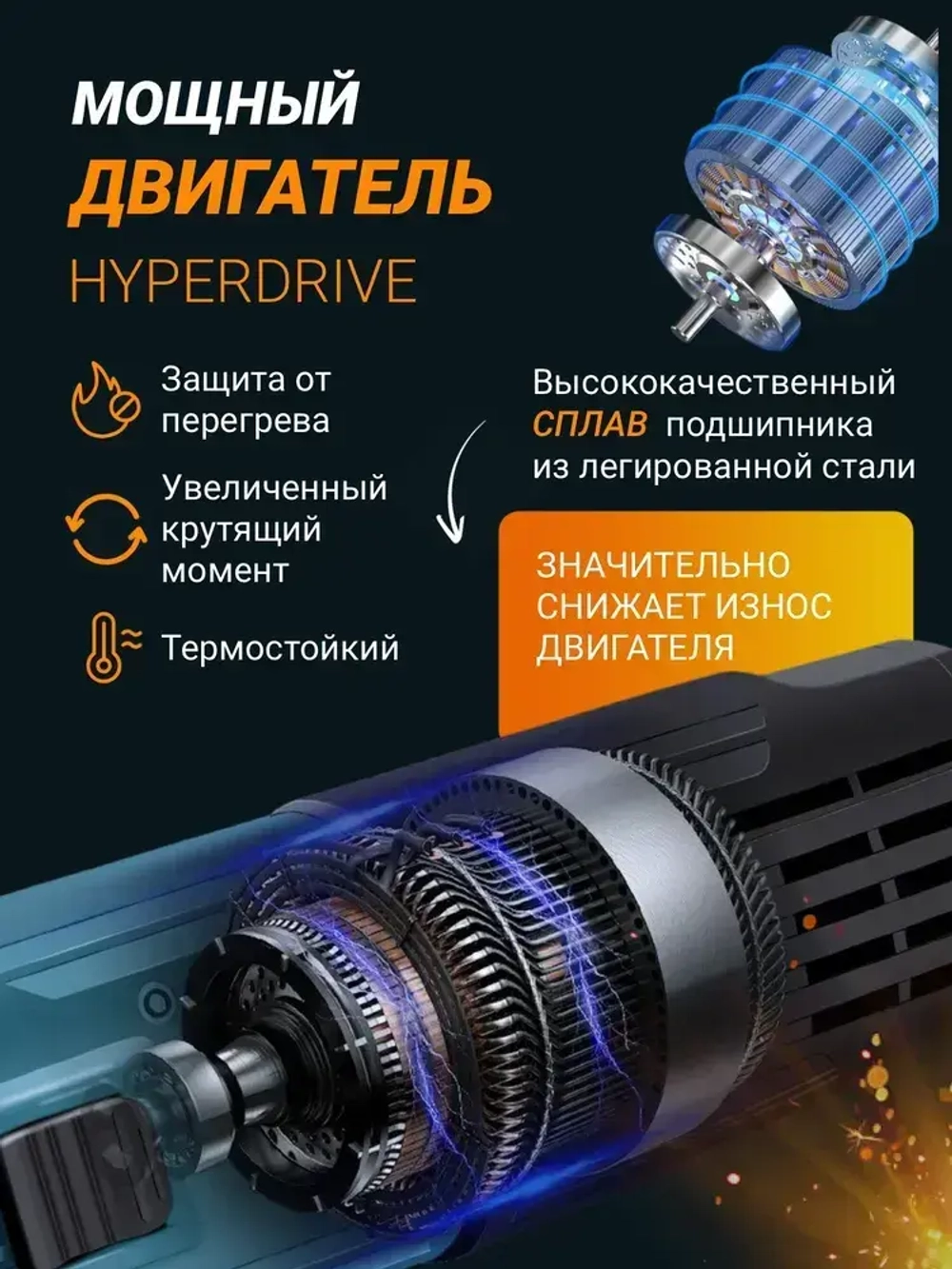 МОЩНЫЙ ДВИГАТЕЛЬ HYPERDRIVE

Защита от перегрева

Увеличенный крутящий момент

Термостойкий

Высококачественный СПЛАВ подшипника из легированной стали

ЗНАЧИТЕЛЬНО СНИЖАЕТ ИЗНОС ДВИГАТЕЛЯ