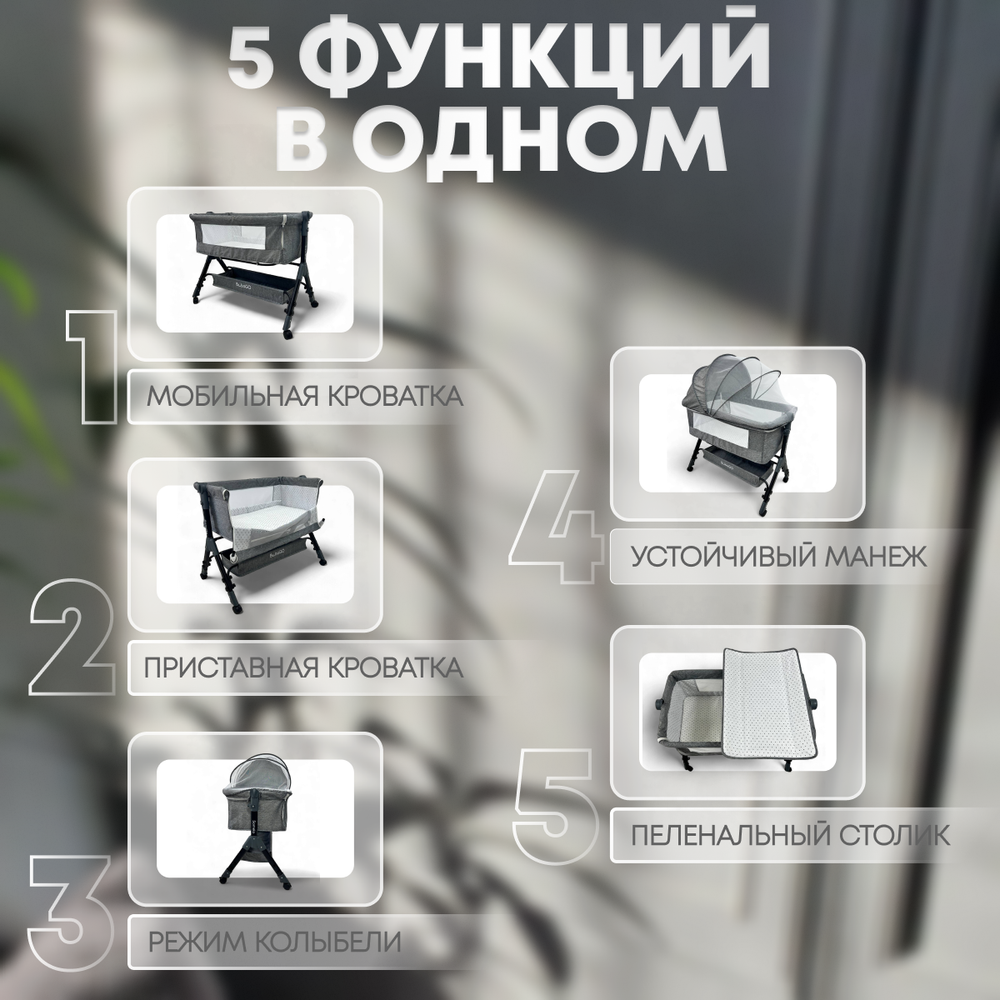 5 ФУНКЦИЙ В ОДНОМ

1
МОБИЛЬНАЯ КРОВАТКА

2
ПРИСТАВНАЯ КРОВАТКА

3
РЕЖИМ КОЛЫБЕЛИ

4
УСТОЙЧИВЫЙ МАНЕЖ

5
ПЕЛЕНАЛЬНЫЙ СТОЛИК