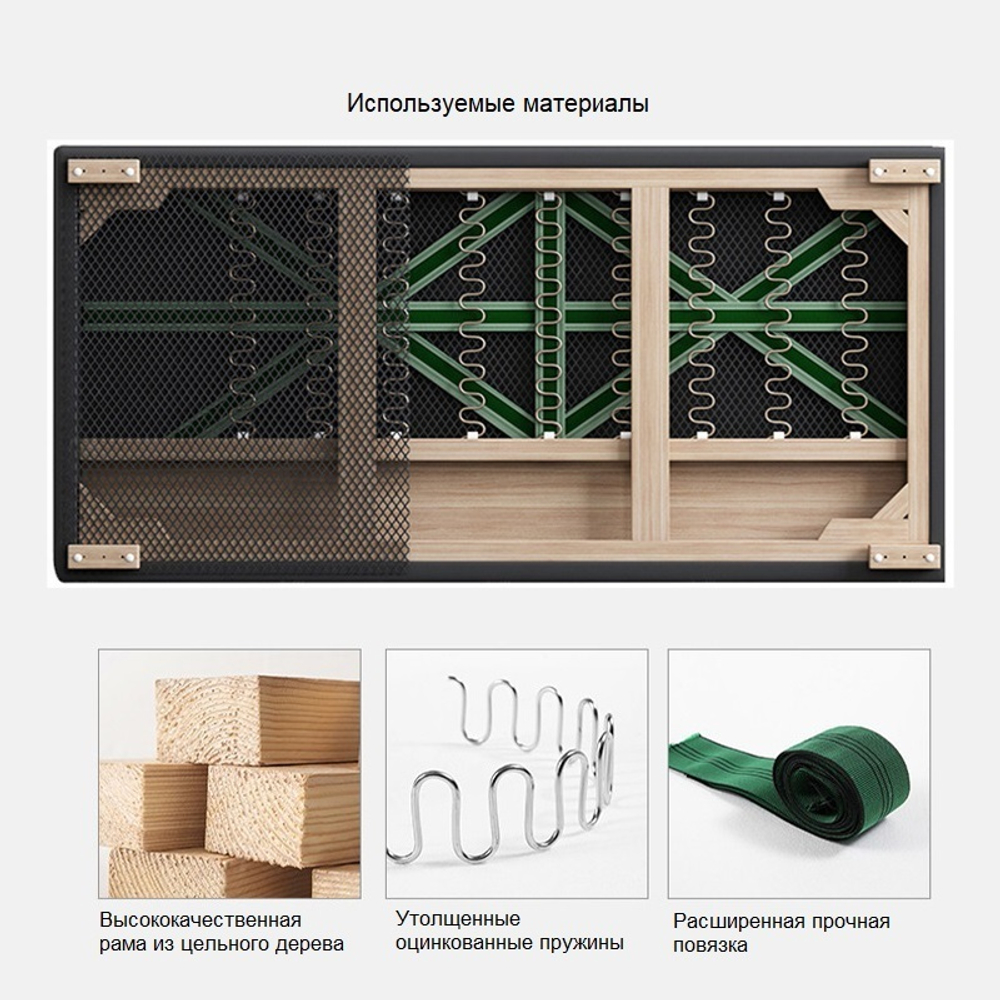 Используемые материалы

Высококачественная рама из цельного дерева

Утолщенные оцинкованные пружины

Расширенная прочная повязка