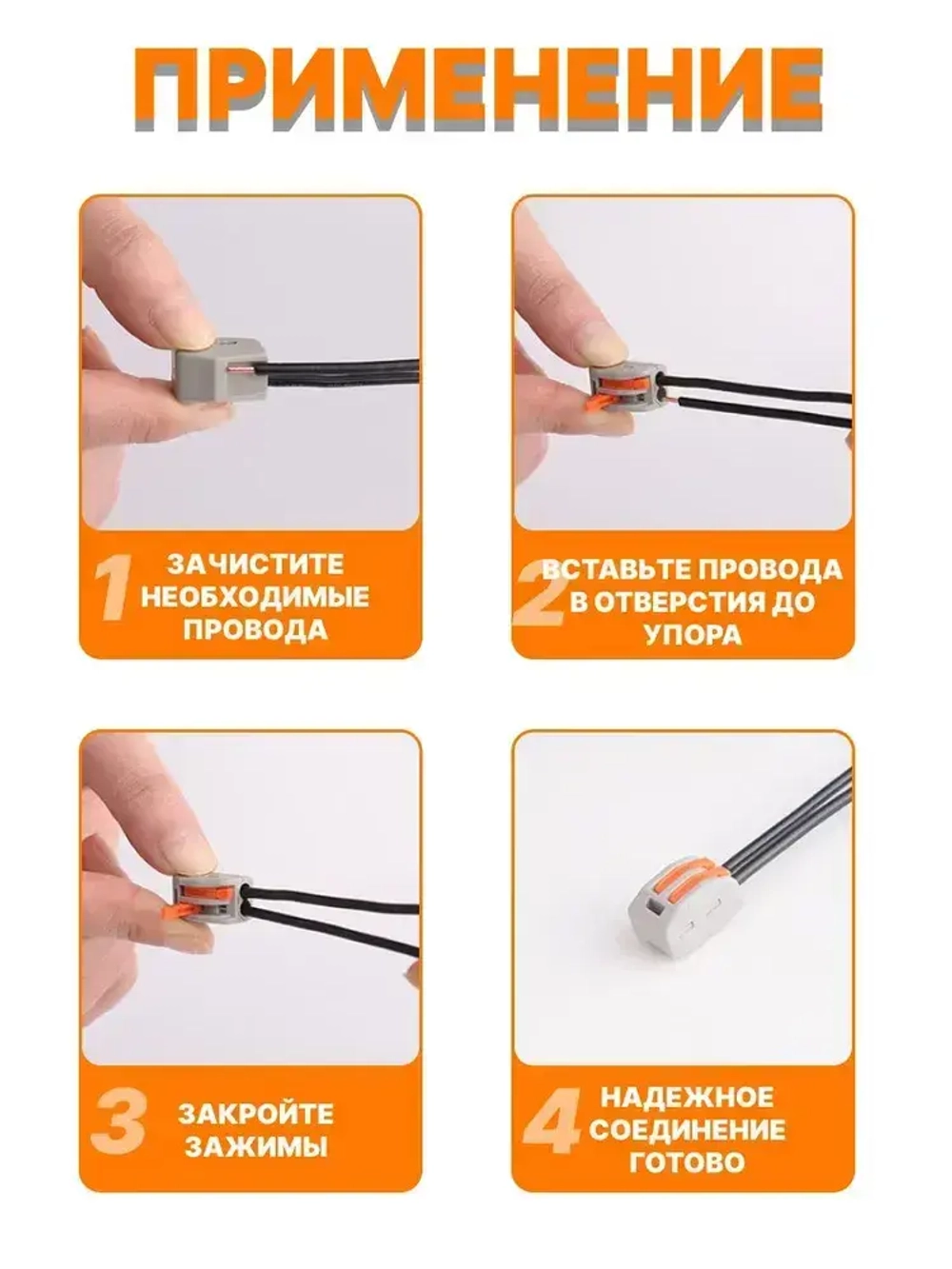 ПРИМЕНЕНИЕ

1 ЗАЧИСТИТЕ НЕОБХОДИМЫЕ ПРОВОДА

2 ВСТАВЬТЕ ПРОВОДА В ОТВЕРСТИЯ ДО УПОРА

3 ЗАКРОЙТЕ ЗАЖИМЫ

4 НАДЕЖНОЕ СОЕДИНЕНИЕ ГОТОВО