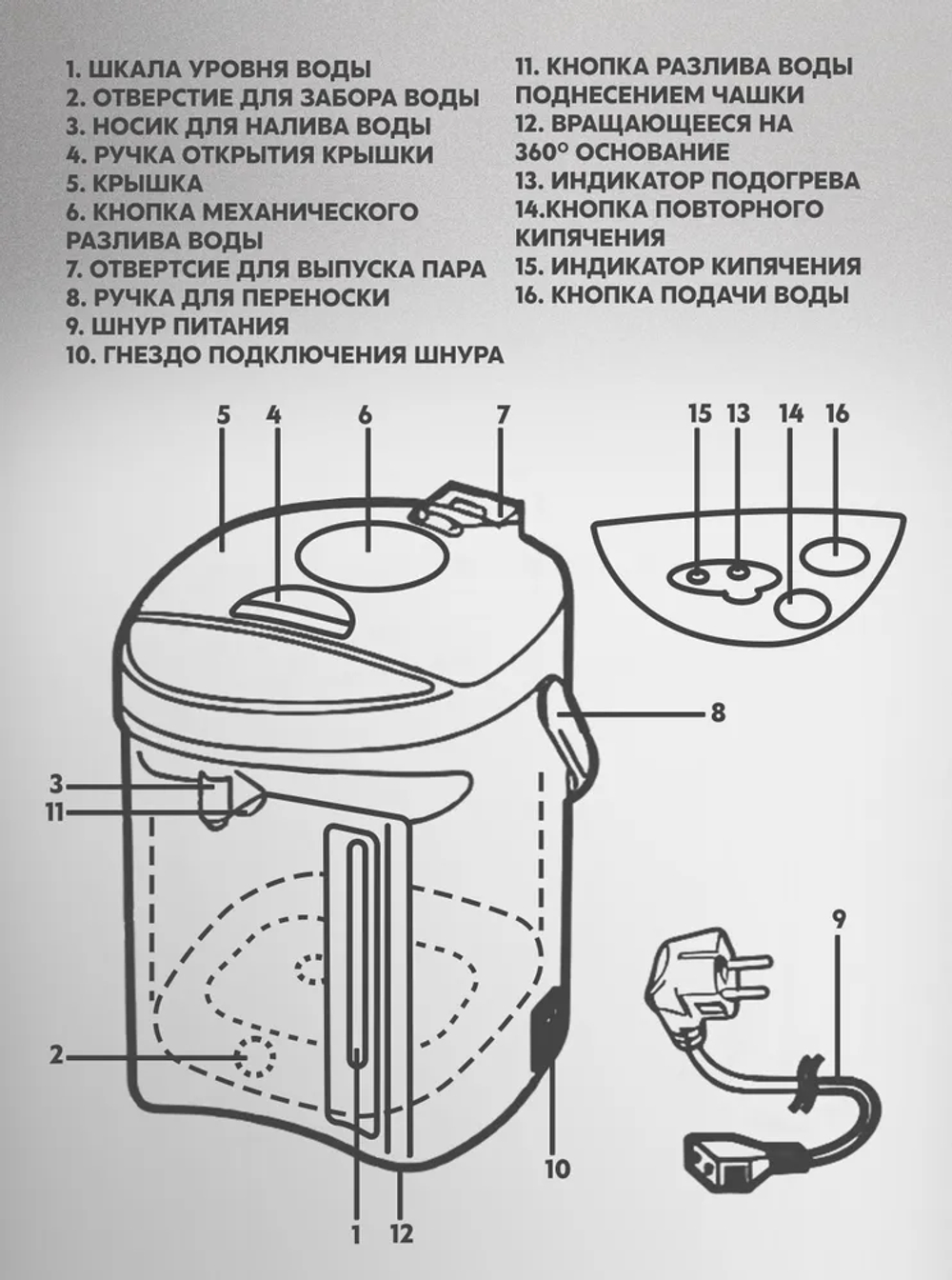 1. ШКАЛА УРОВНЯ ВОДЫ
2. ОТВЕРСТИЕ ДЛЯ ЗАБОРА ВОДЫ
3. НОСИК ДЛЯ НАЛИВА ВОДЫ
4. РУЧКА ОТКРЫТИЯ КРЫШКИ
5. КРЫШКА
6. КНОПКА МЕХАНИЧЕСКОГО РАЗЛИВА ВОДЫ
7. ОТВЕРТСИЕ ДЛЯ ВЫПУСКА ПАРА
8. РУЧКА ДЛЯ ПЕРЕНОСКИ
9. ШНУР ПИТАНИЯ
10. ГНЕЗДО ПОДКЛЮЧЕНИЯ ШНУРА

11. КНОПКА РАЗЛИВА ВОДЫ ПОДНЕСЕНИЕМ ЧАШКИ
12. ВРАЩАЮЩЕЕСЯ НА 360° ОСНОВАНИЕ
13. ИНДИКАТОР ПОДОГРЕВА
14.КНОПКА ПОВТОРНОГО КИПЯЧЕНИЯ
15. ИНДИКАТОР КИПЯЧЕНИЯ
16. КНОПКА ПОДАЧИ ВОДЫ

5 4 6 7
15 13 14 16
8
3
11
9
2
10
1 12