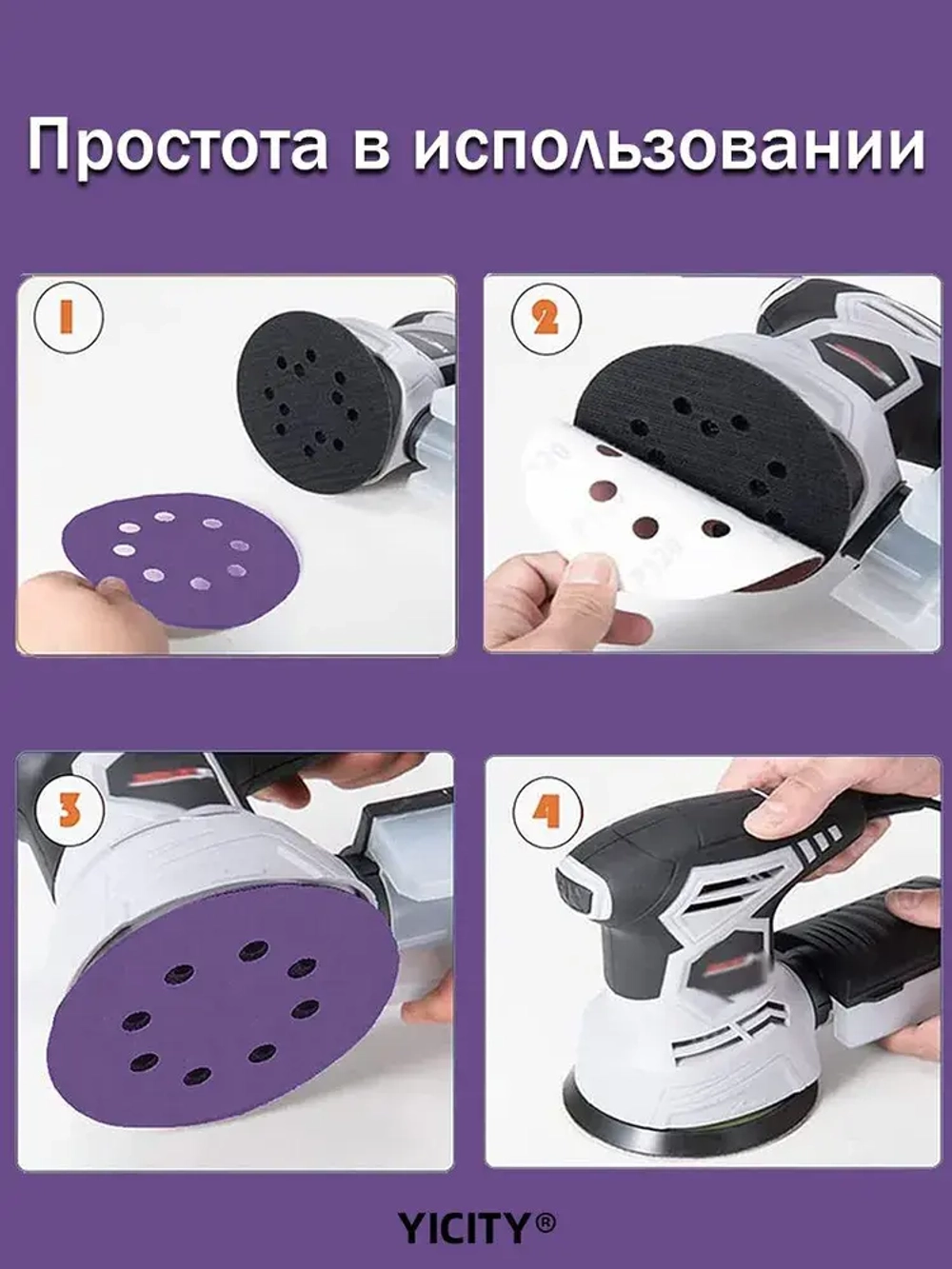 Простота в использовании

1

2

3

4

YICITY®