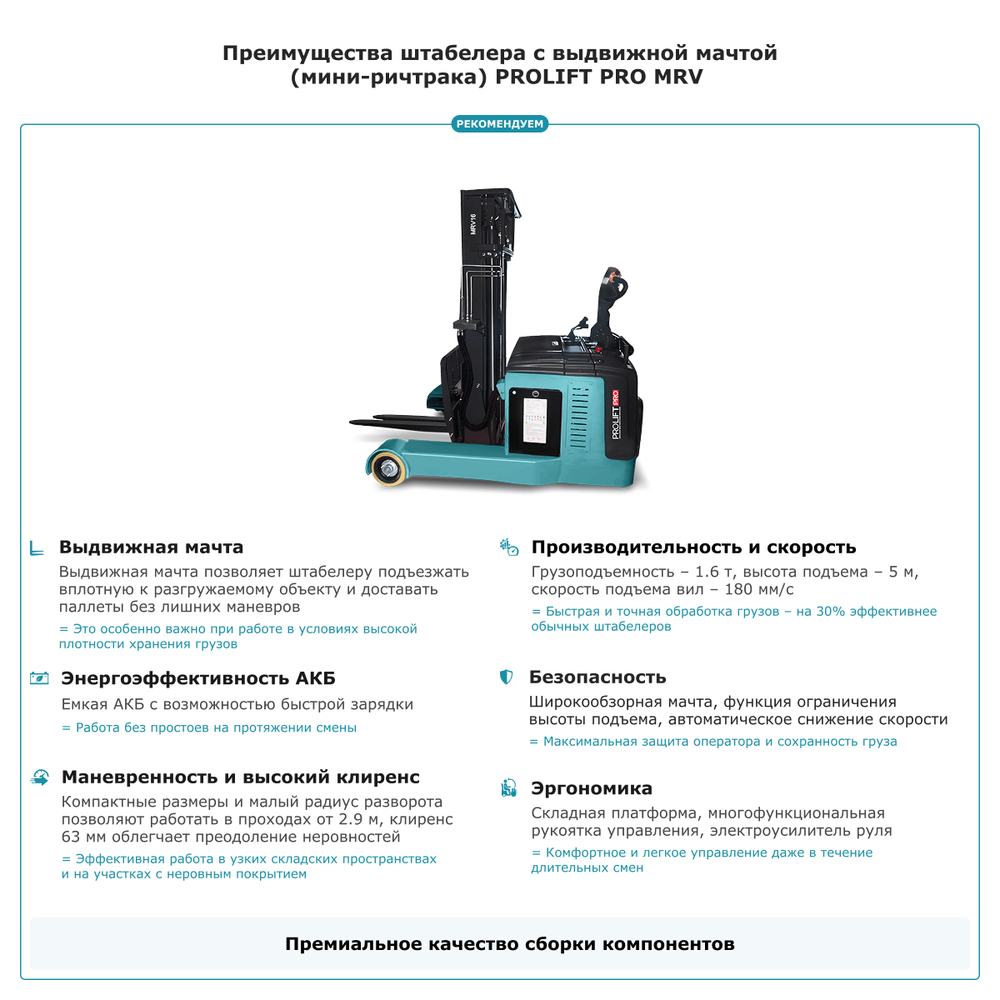 Преимущества штабелера с выдвижной мачтой (мини-ричтрака) PROLIFT PRO MRV

РЕКОМЕНДУЕМ

MRV16

PROLIFT PRO

Выдвижная мачта

Выдвижная мачта позволяет штабелеру подъезжать вплотную к разгружаемому объекту и доставать паллеты без лишних маневров

= Это особенно важно при работе в условиях высокой плотности хранения грузов

Энергоэффективность АКБ

Емкая АКБ с возможностью быстрой зарядки

= Работа без простоев на протяжении смены

Маневренность и высокий клиренс

Компактные размеры и малый радиус разворота позволяют работать в проходах от 2.9 м, клиренс 63 мм облегчает преодоление неровностей

= Эффективная работа в узких складских пространствах и на участках с неровным покрытием

Производительность и скорость

Грузоподъемность – 1.6 т, высота подъема – 5 м, скорость подъема вил – 180 мм/с

= Быстрая и точная обработка грузов – на 30% эффективнее обычных штабелеров

Безопасность

Широкообзорная мачта, функция ограничения высоты подъема, автоматическое снижение скорости

= Максимальная защита оператора и сохранность груза

Эргономика

Складная платформа, многофункциональная рукоятка управления, электроусилитель руля

= Комфортное и легкое управление даже в течение длительных смен

Премиальное качество сборки компонентов