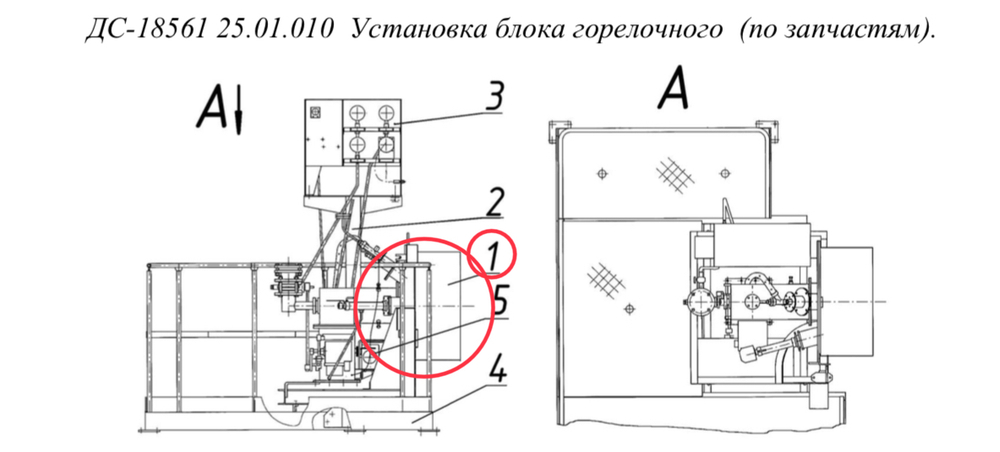 ДС-18561 25.01.010 Установка блока горелочного (по запчастям).

А

3

2

1

5

4

А