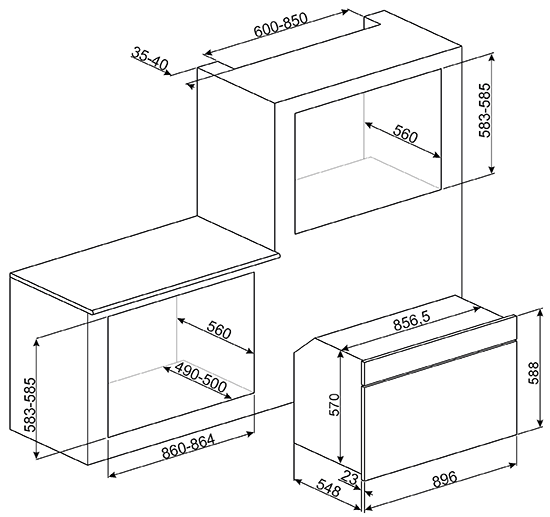 600-850
35-40
583-585
560
560
490-500
583-585
860-864
856,5
588
570
23
548
896