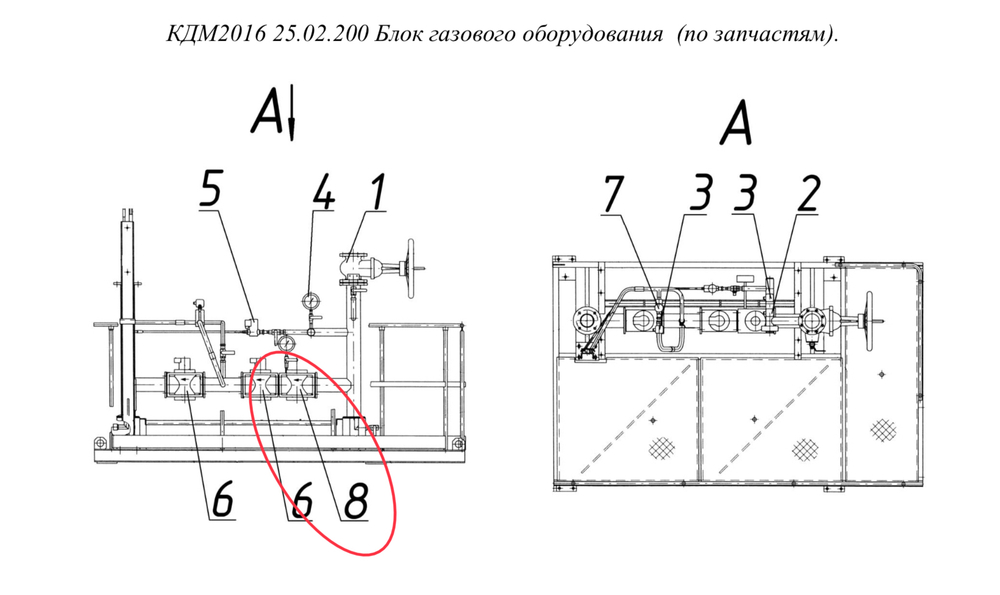 КДМ2016 25.02.200 Блок газового оборудования (по запчастям).

А

5 4 1

6 6 8

А

7 3 3 2