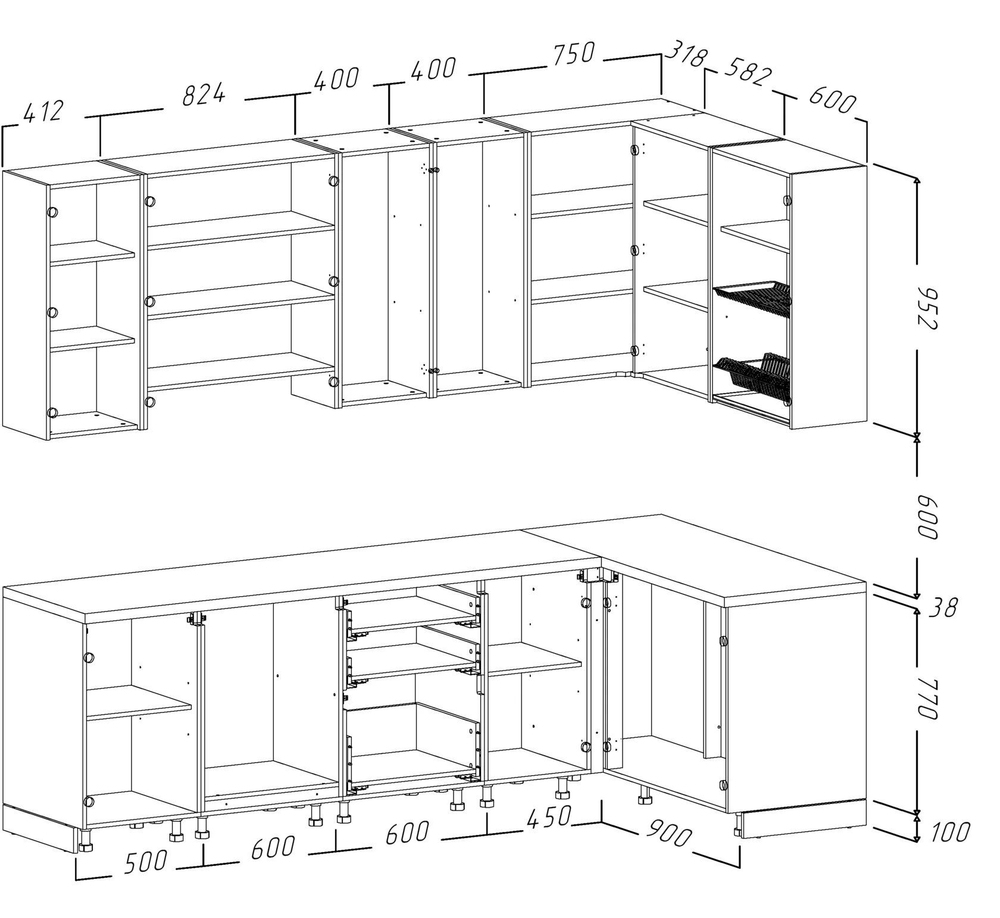 412
824
400
400
750
318
582
600
952
600
38
770
100
500
600
600
450
900