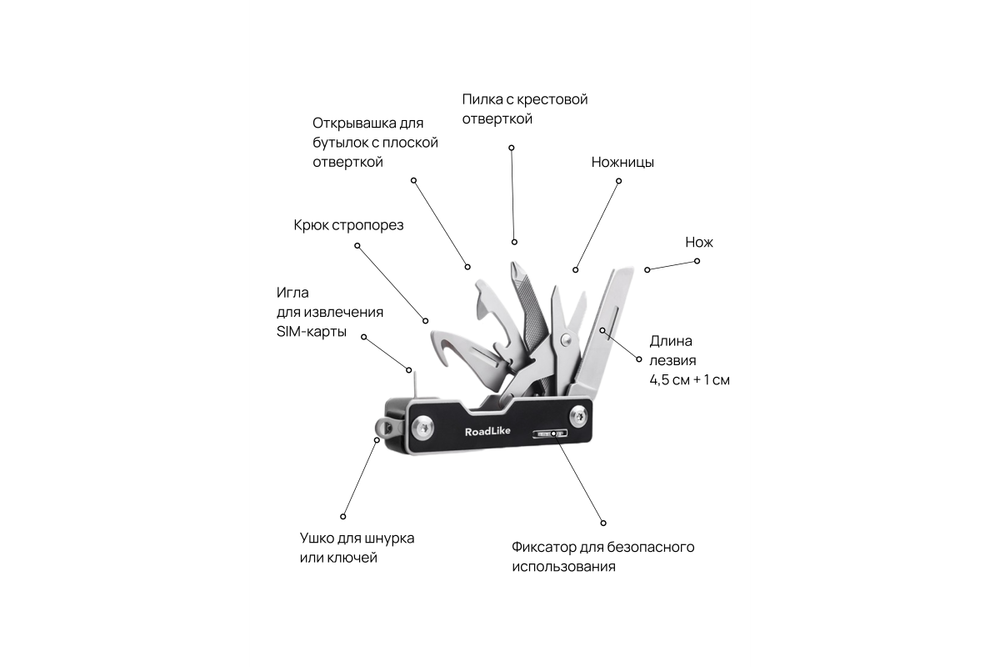 Пилка с крестовой отверткой

Открывашка для бутылок с плоской отверткой

Ножницы

Крюк стропорез

Нож

Игла для извлечения SIM-карты

Длина лезвия 4,5 см + 1 см

RoadLike

Ушко для шнурка или ключей

Фиксатор для безопасного использования