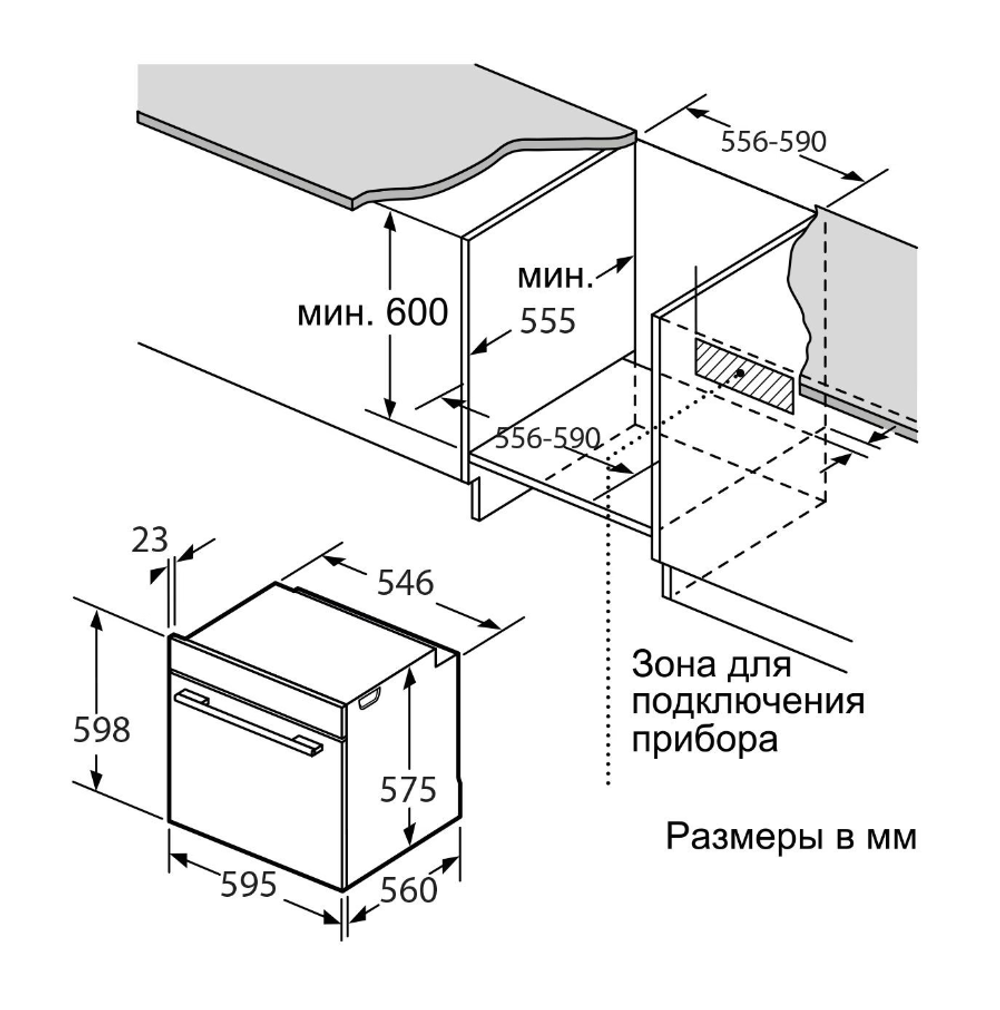 556-590

мин. 600

мин.
555

556-590

23

546

598

575

595

560

Зона для подключения прибора

Размеры в мм