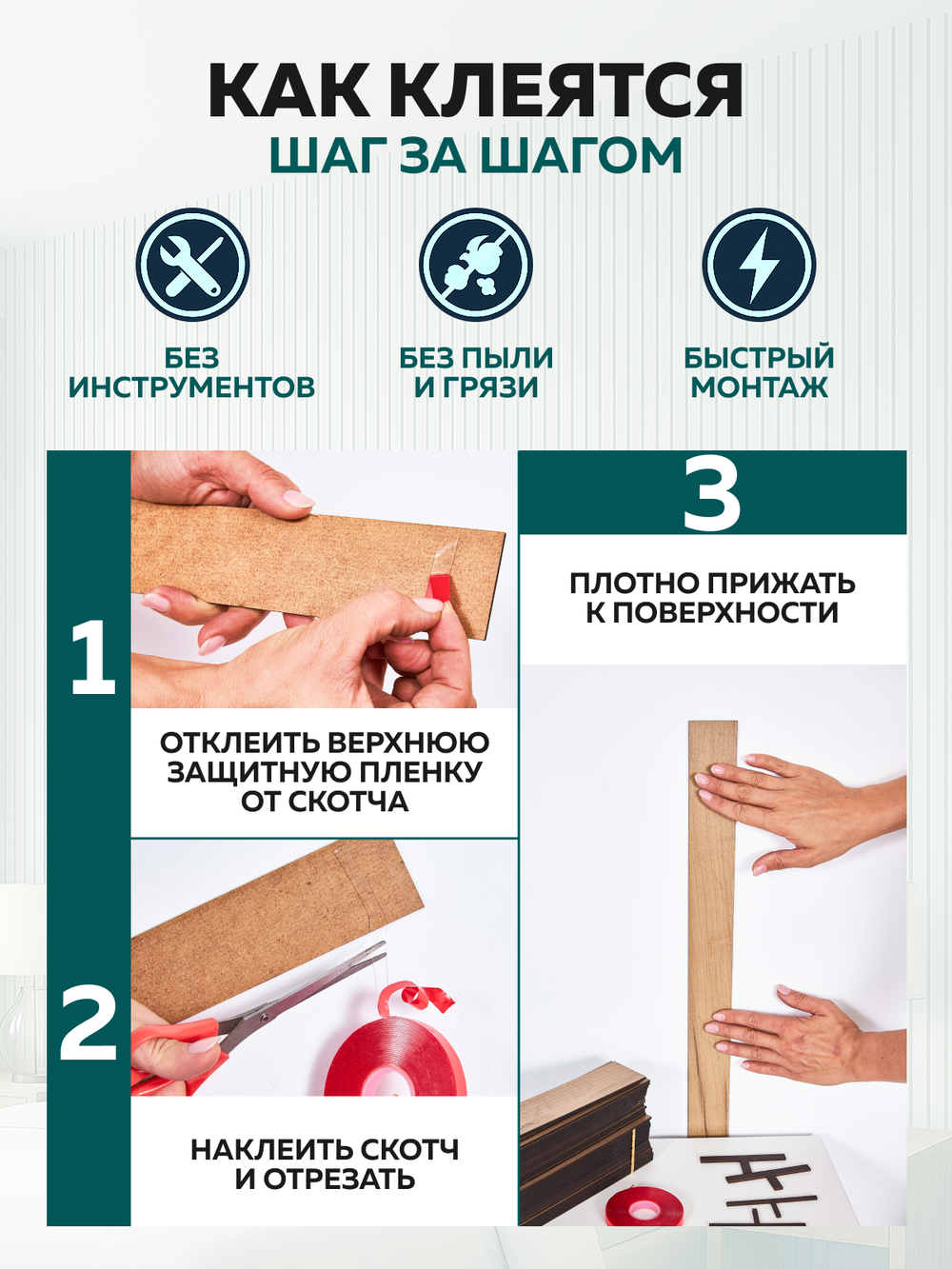 КАК КЛЕЯТСЯ
ШАГ ЗА ШАГОМ

БЕЗ ИНСТРУМЕНТОВ

БЕЗ ПЫЛИ И ГРЯЗИ

БЫСТРЫЙ МОНТАЖ

1

ОТКЛЕИТЬ ВЕРХНЮЮ ЗАЩИТНУЮ ПЛЕНКУ ОТ СКОТЧА

2

НАКЛЕИТЬ СКОТЧ И ОТРЕЗАТЬ

3

ПЛОТНО ПРИЖАТЬ К ПОВЕРХНОСТИ