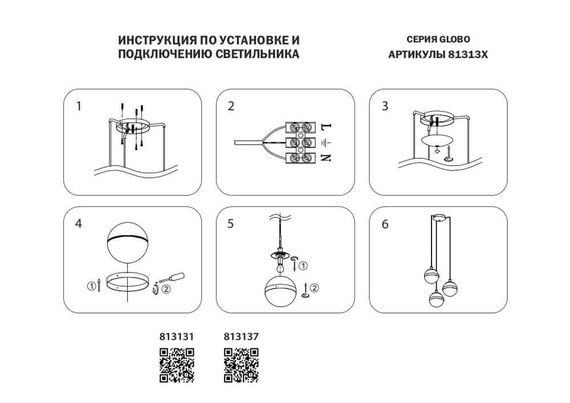 ИНСТРУКЦИЯ ПО УСТАНОВКЕ И ПОДКЛЮЧЕНИЮ СВЕТИЛЬНИКА

СЕРИЯ GLOBO
АРТИКУЛЫ 81313X

1

2

L
N

3

4

①
②

5

①
②

6

813131

813137