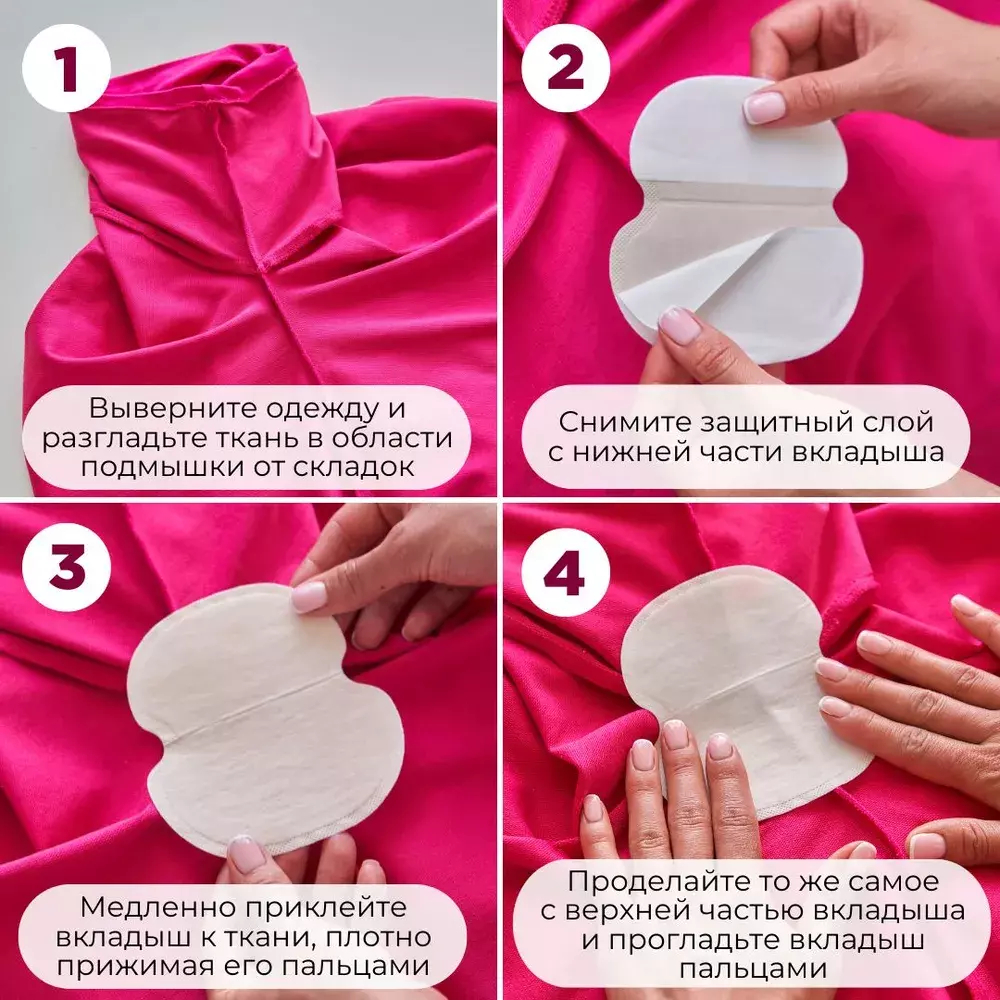 1

Выверните одежду и разгладьте ткань в области подмышки от складок

2

Снимите защитный слой с нижней части вкладыша

3

Медленно приклейте вкладыш к ткани, плотно прижимая его пальцами

4

Проделайте то же самое с верхней частью вкладыша и прогладьте вкладыш пальцами