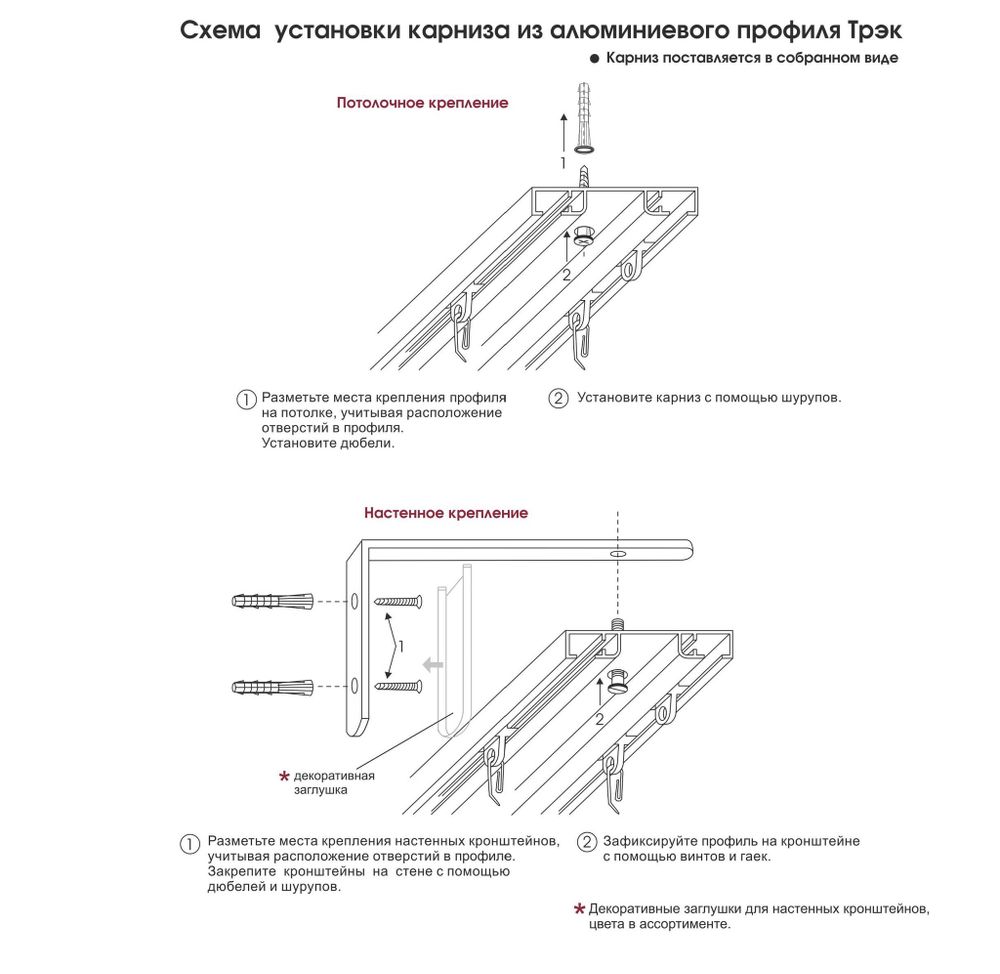 Схема установки карниза из алюминиевого профиля Трэк

● Карниз поставляется в собранном виде

Потолочное крепление

1

2

① Разметьте места крепления профиля на потолке, учитывая расположение отверстий в профиля. Установите дюбели.

② Установите карниз с помощью шурупов.

Настенное крепление

1

2

* декоративная заглушка

① Разметьте места крепления настенных кронштейнов, учитывая расположение отверстий в профиле. Закрепите кронштейны на стене с помощью дюбелей и шурупов.

② Зафиксируйте профиль на кронштейне с помощью винтов и гаек.

* Декоративные заглушки для настенных кронштейнов, цвета в ассортименте.