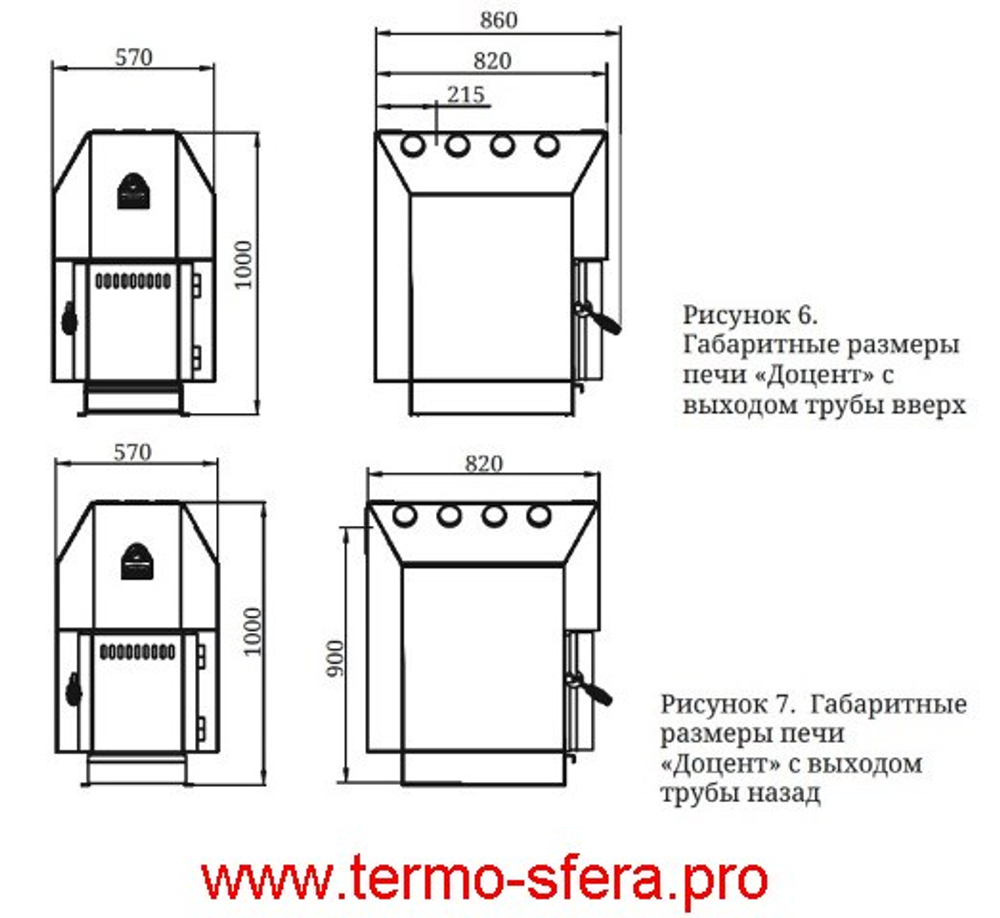 570

1000

860

820

215

Рисунок 6. Габаритные размеры печи «Доцент» с выходом трубы вверх

570

1000

820

900

Рисунок 7. Габаритные размеры печи «Доцент» с выходом трубы назад

www.termo-sfera.pro