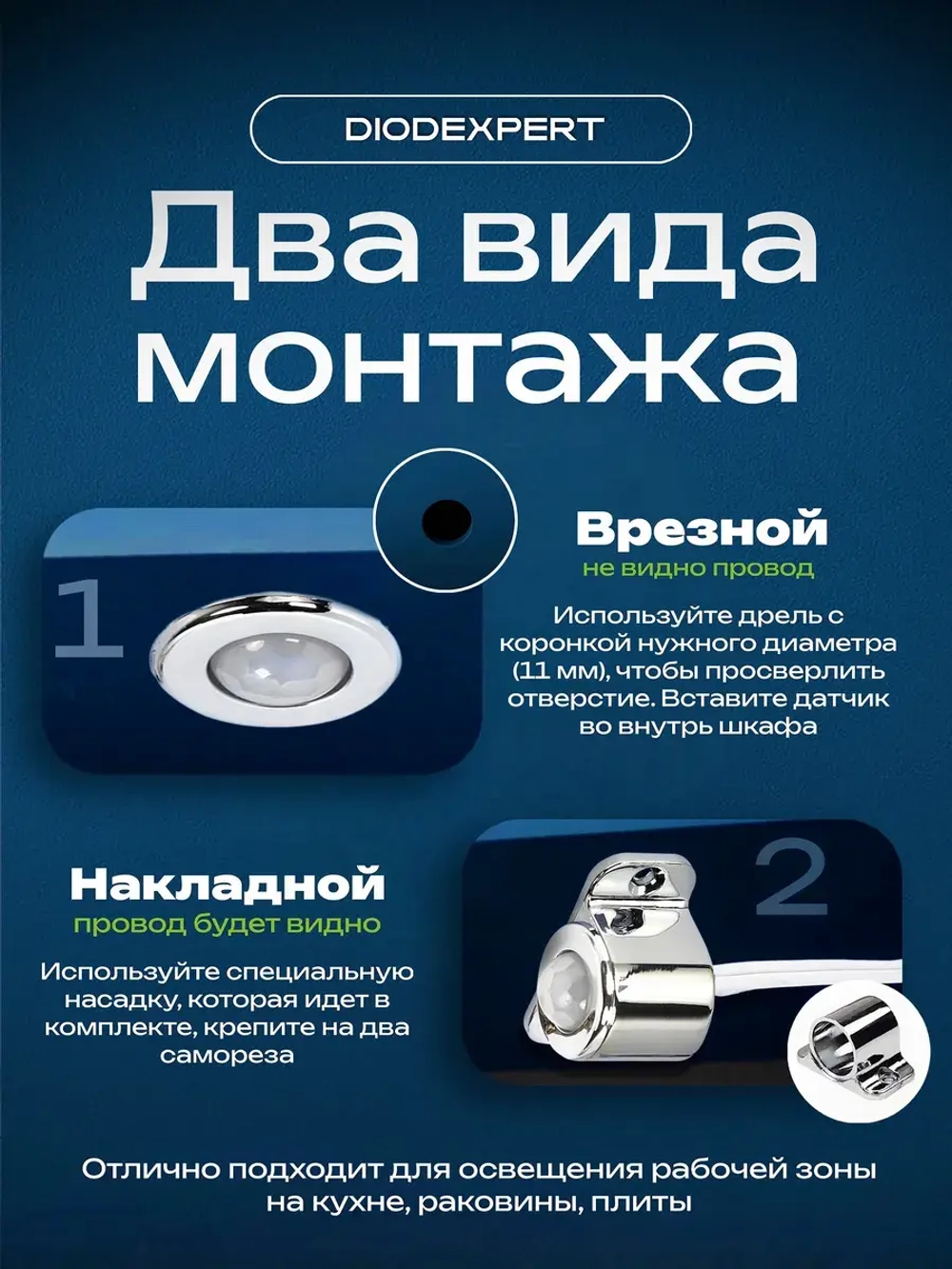 DIODEXPERT

Два вида монтажа

1

Врезной
не видно провод

Используйте дрель с коронкой нужного диаметра (11 мм), чтобы просверлить отверстие. Вставите датчик во внутрь шкафа

2

Накладной
провод будет видно

Используйте специальную насадку, которая идет в комплекте, крепите на два самореза

Отлично подходит для освещения рабочей зоны на кухне, раковины, плиты