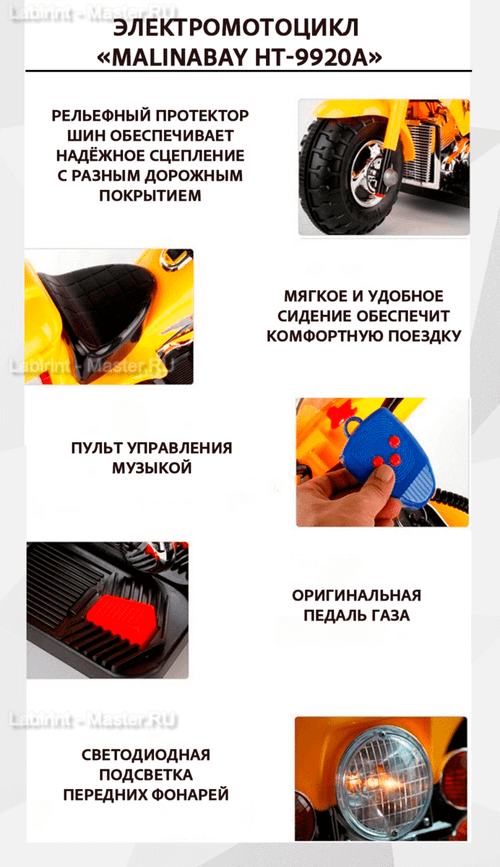 Labirint - Master.RU

ЭЛЕКТРОМОТОЦИКЛ «MALINABAY HT-9920A»

РЕЛЬЕФНЫЙ ПРОТЕКТОР ШИН ОБЕСПЕЧИВАЕТ НАДЁЖНОЕ СЦЕПЛЕНИЕ С РАЗНЫМ ДОРОЖНЫМ ПОКРЫТИЕМ

МЯГКОЕ И УДОБНОЕ СИДЕНИЕ ОБЕСПЕЧИТ КОМФОРТНУЮ ПОЕЗДКУ

Labirint - Master.RU

ПУЛЬТ УПРАВЛЕНИЯ МУЗЫКОЙ

ОРИГИНАЛЬНАЯ ПЕДАЛЬ ГАЗА

Labirint - Master.RU

СВЕТОДИОДНАЯ ПОДСВЕТКА ПЕРЕДНИХ ФОНАРЕЙ