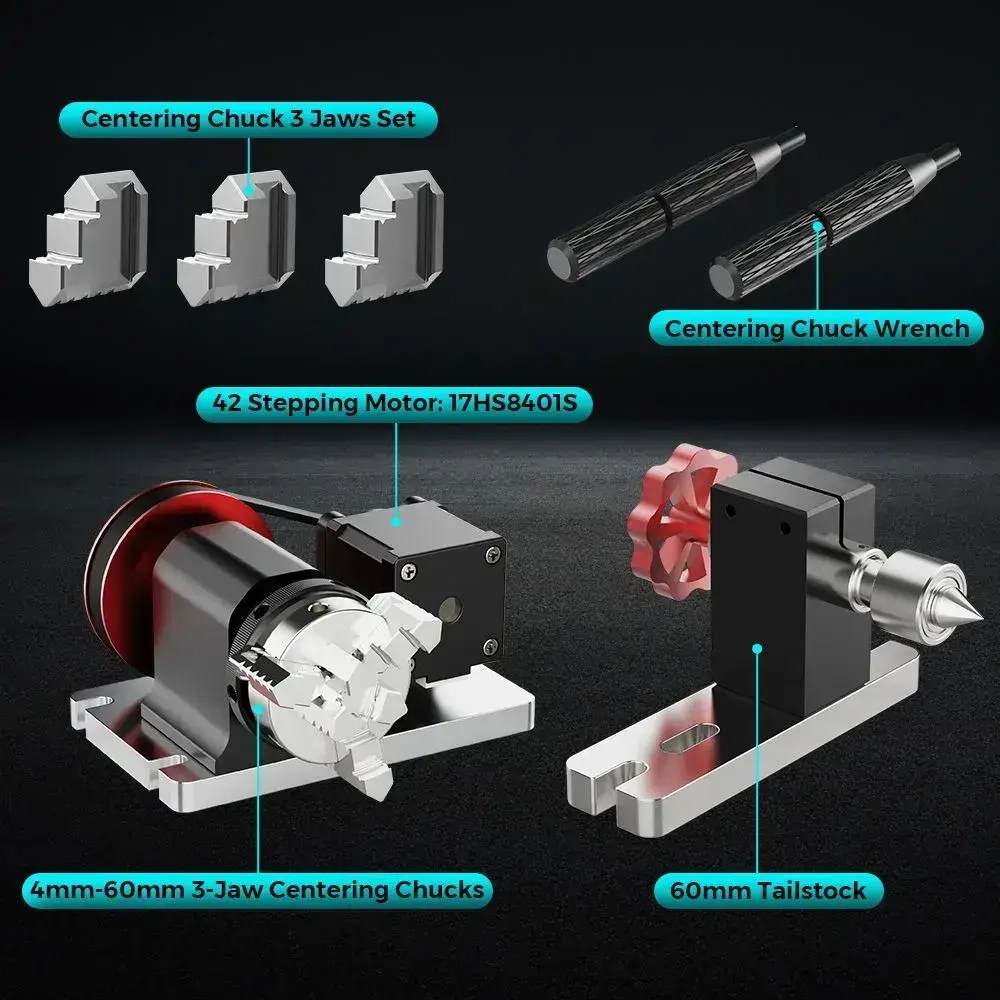 Centering Chuck 3 Jaws Set

Centering Chuck Wrench

42 Stepping Motor: 17HS8401S

4mm-60mm 3-Jaw Centering Chucks

60mm Tailstock