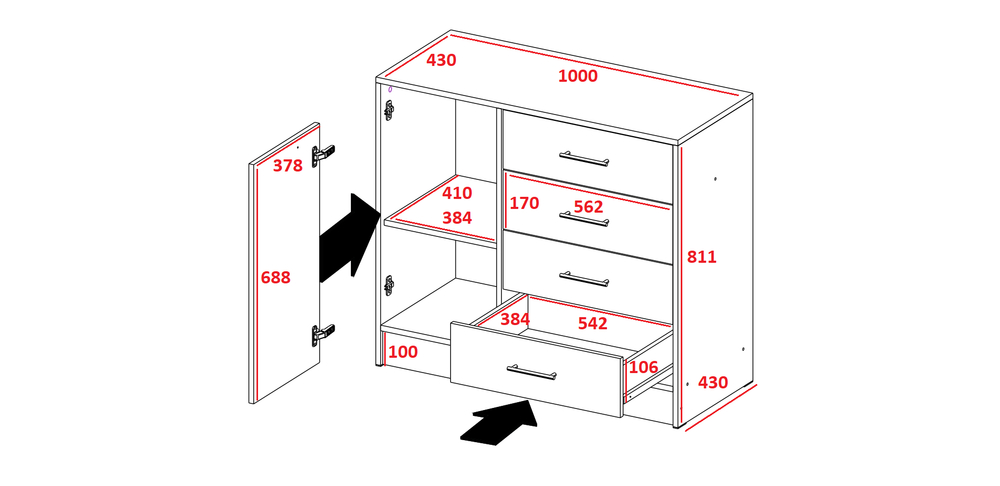 430
1000
378
410
384
170
562
811
688
384
542
100
106
430