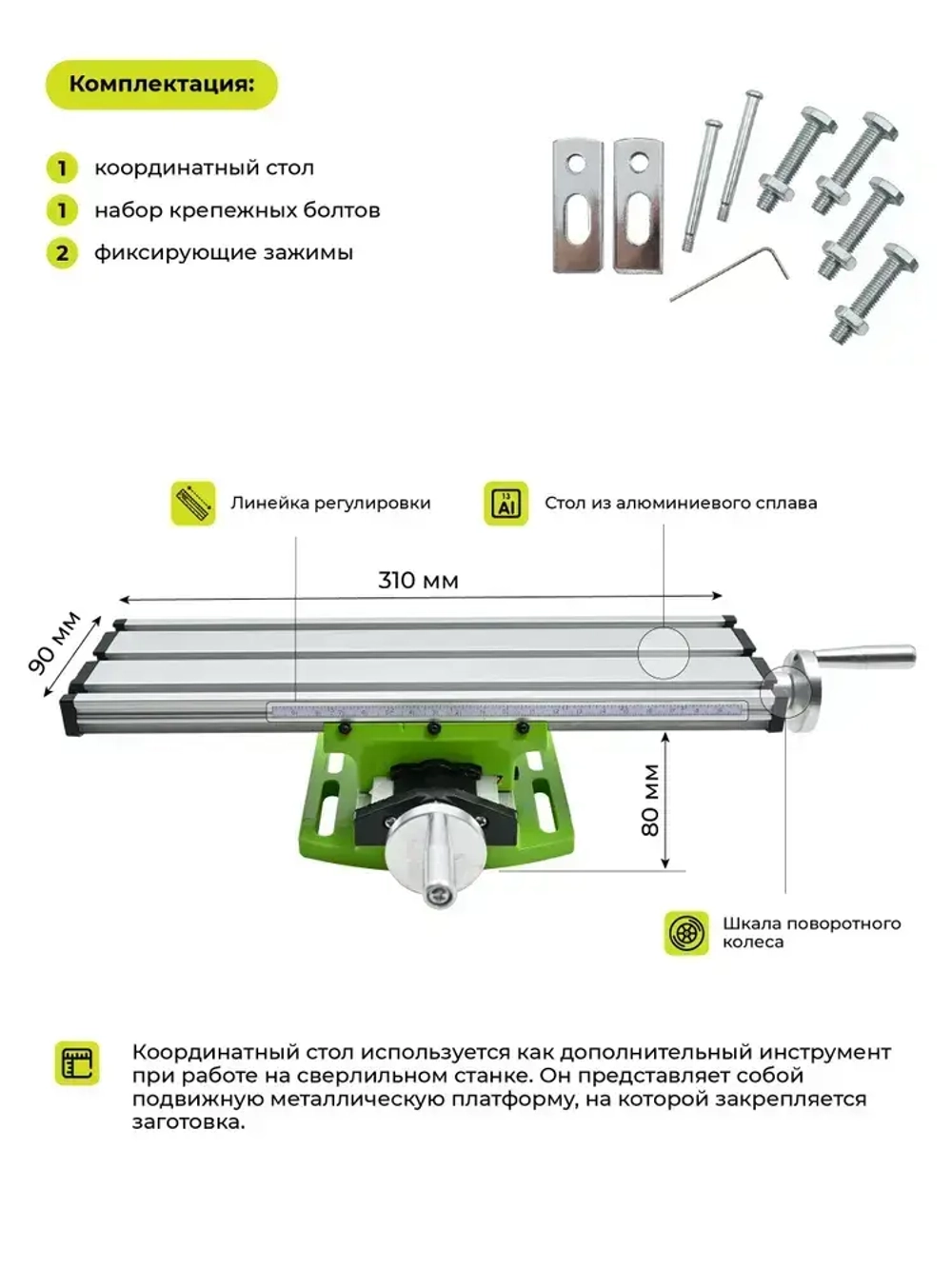 Комплектация:

1 координатный стол
1 набор крепежных болтов
2 фиксирующие зажимы

Линейка регулировки

13 Al

Стол из алюминиевого сплава

310 мм

90 мм

80 мм

Шкала поворотного колеса

Координатный стол используется как дополнительный инструмент при работе на сверлильном станке. Он представляет собой подвижную металлическую платформу, на которой закрепляется заготовка.