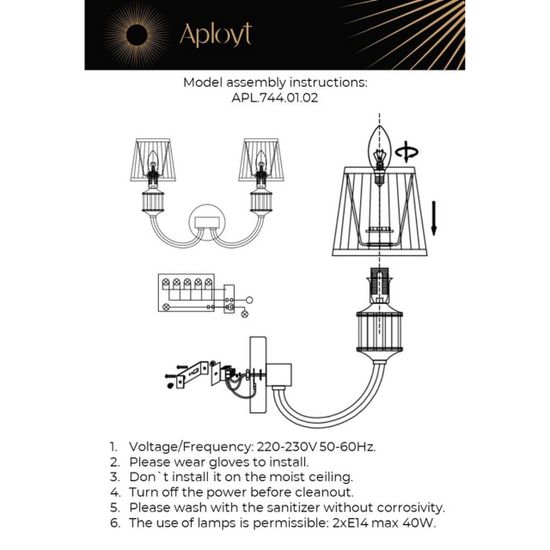 Aployt

Model assembly instructions:
APL.744.01.02

1. Voltage/Frequency: 220-230V 50-60Hz.
2. Please wear gloves to install.
3. Don`t install it on the moist ceiling.
4. Turn off the power before cleanout.
5. Please wash with the sanitizer without corrosivity.
6. The use of lamps is permissible: 2xE14 max 40W.