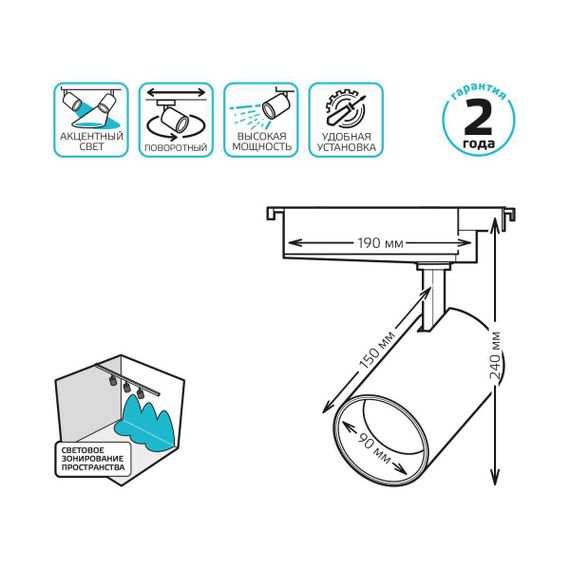 АКЦЕНТНЫЙ СВЕТ

ПОВОРОТНЫЙ

ВЫСОКАЯ МОЩНОСТЬ

УДОБНАЯ УСТАНОВКА

гарантия 2 года

190 мм

150 мм

240 мм

90 мм

СВЕТОВОЕ ЗОНИРОВАНИЕ ПРОСТРАНСТВА