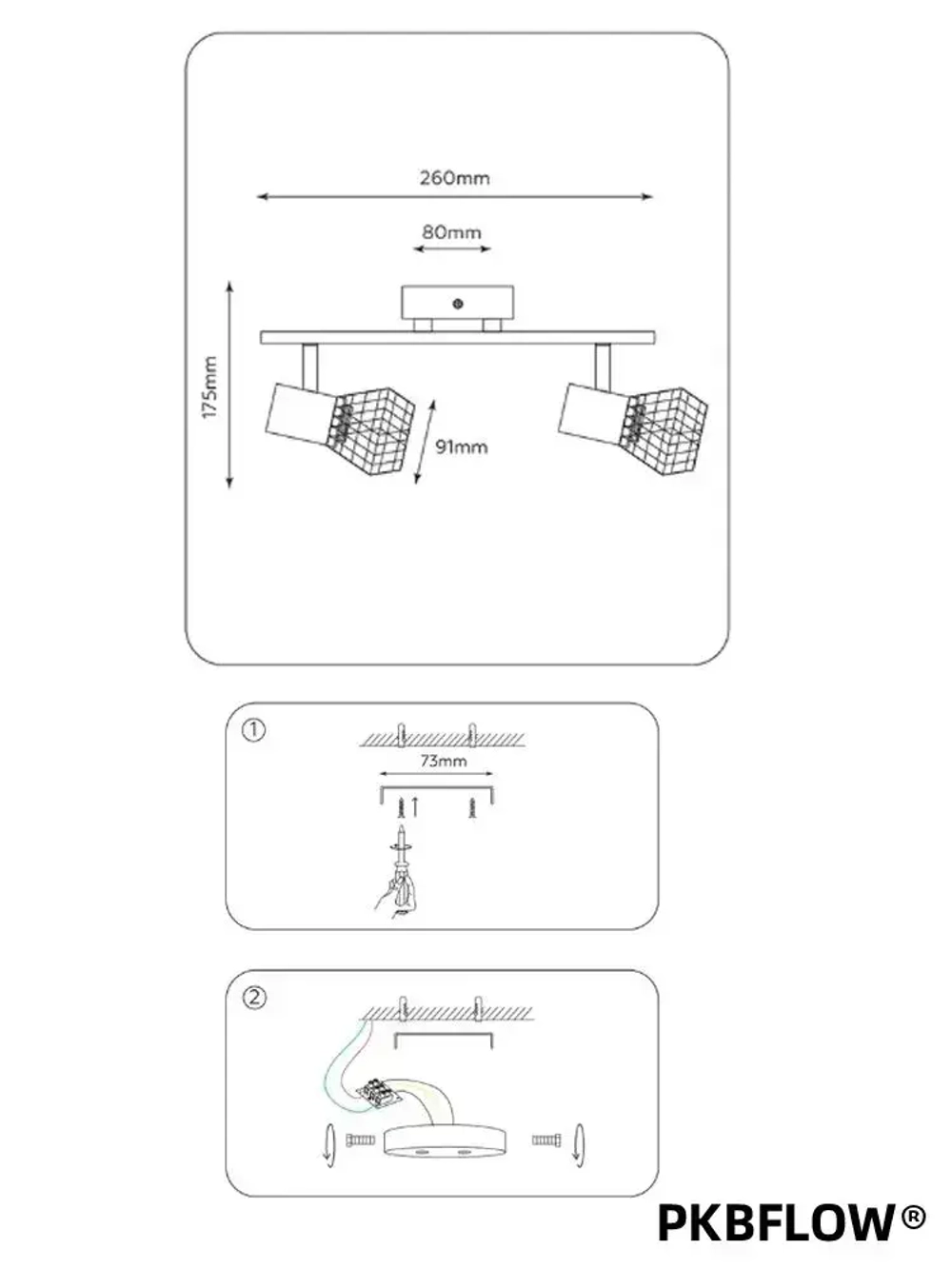 260mm

80mm

175mm

91mm

①

73mm

②

PKBFLOW®