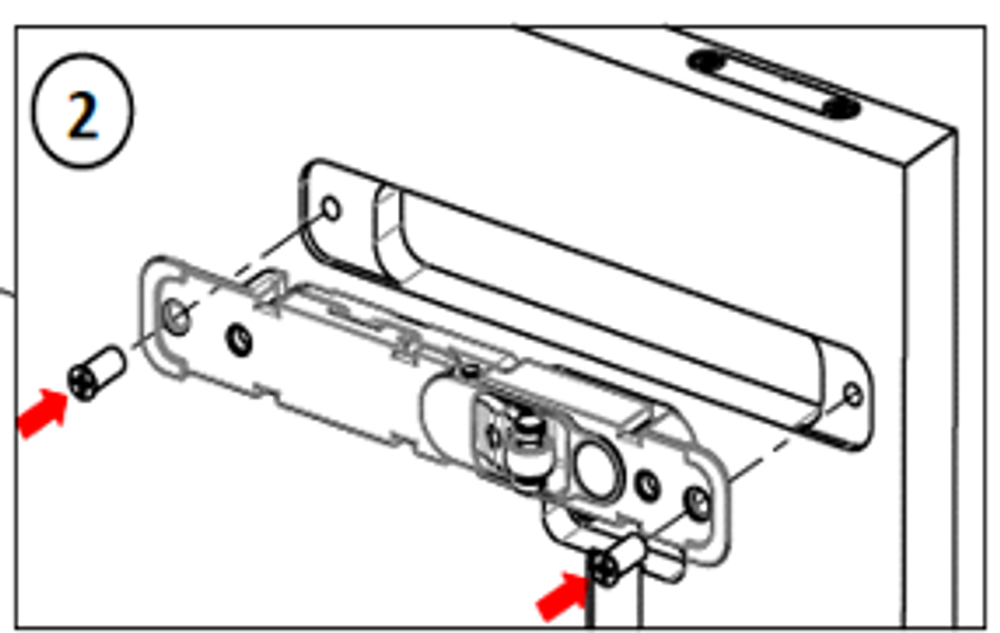 2