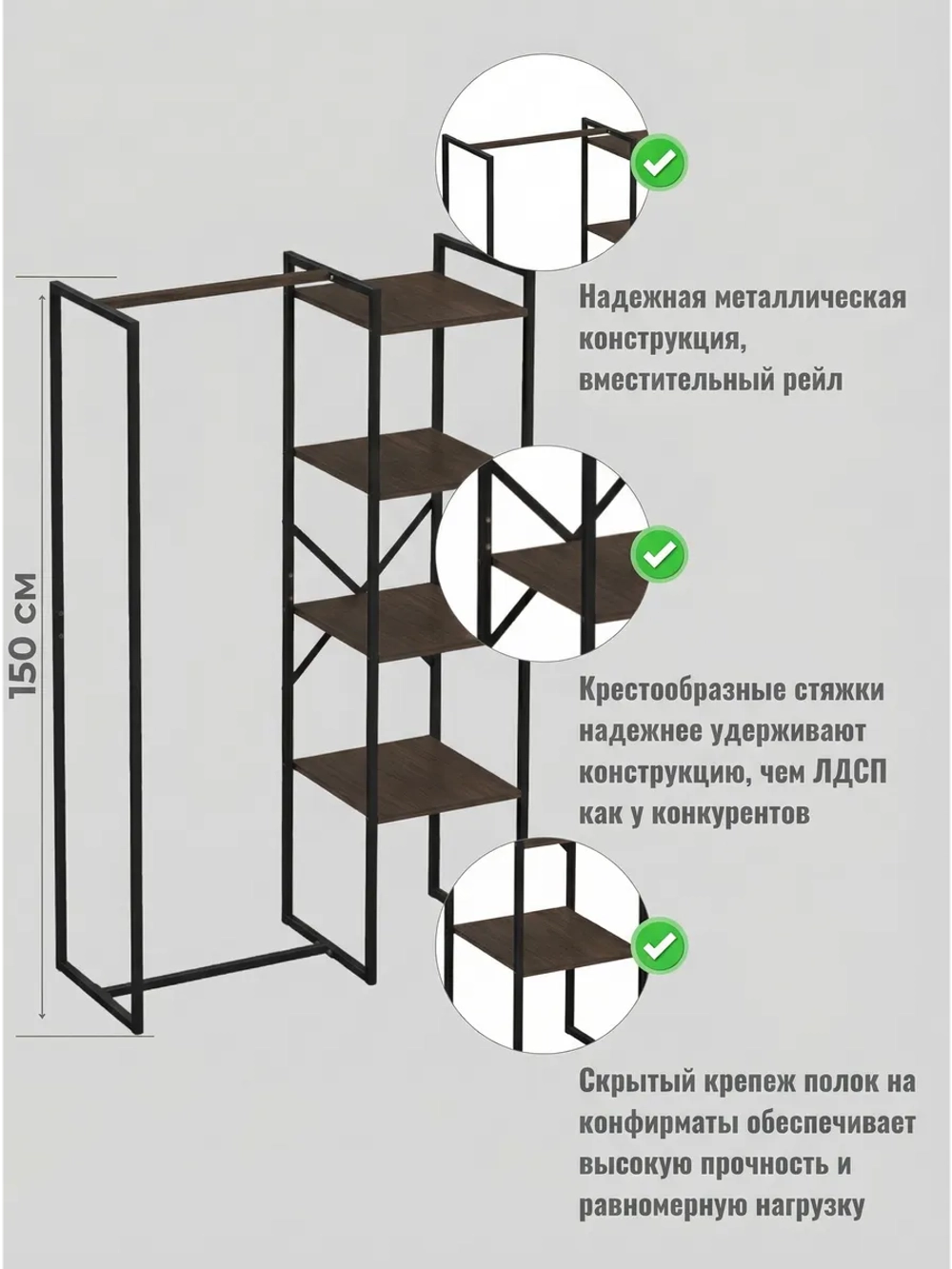 150 см

Надежная металлическая конструкция, вместительный рейл

Крестообразные стяжки надежнее удерживают конструкцию, чем ЛДСП как у конкурентов

Скрытый крепеж полок на конфирматы обеспечивает высокую прочность и равномерную нагрузку